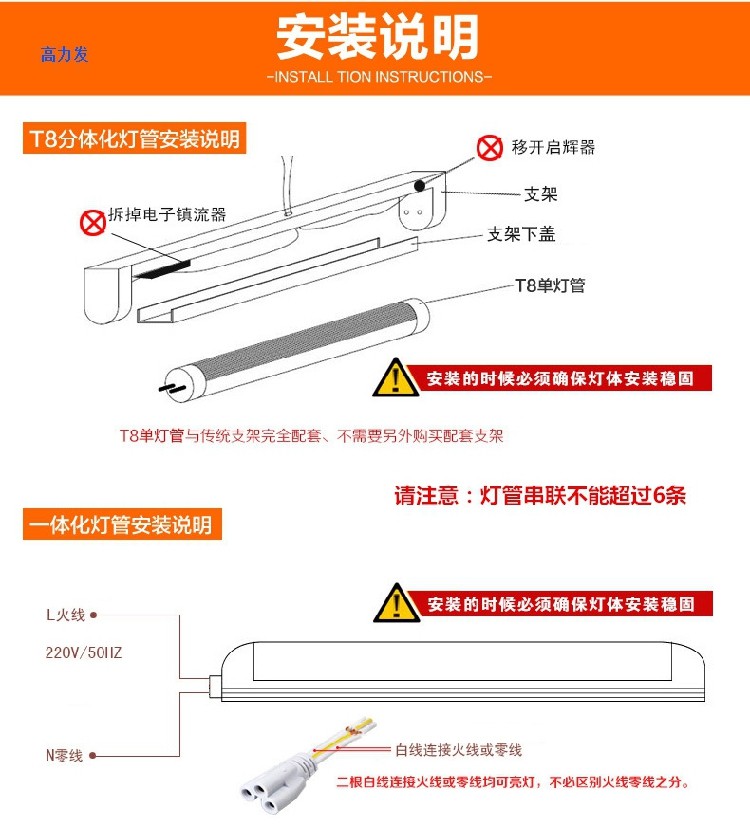 高力发

安装说明

-INSTALL TION INSTRUCTIONS-

T8分体化灯管安装说明

移开启辉器

支架

拆掉电子镇流器

支架下盖

T8单灯管

安装的时候必须确保灯体安装稳固

T8单灯管与传统支架完全配套、不需要另外购买配套支架

请注意：灯管串联不能超过6条

一体化灯管安装说明

安装的时候必须确保灯体安装稳固

L火线

220V/50HZ

N零线

白线连接火线或零线

二根白线连接火线或零线均可亮灯，不必区别火线零线之分。