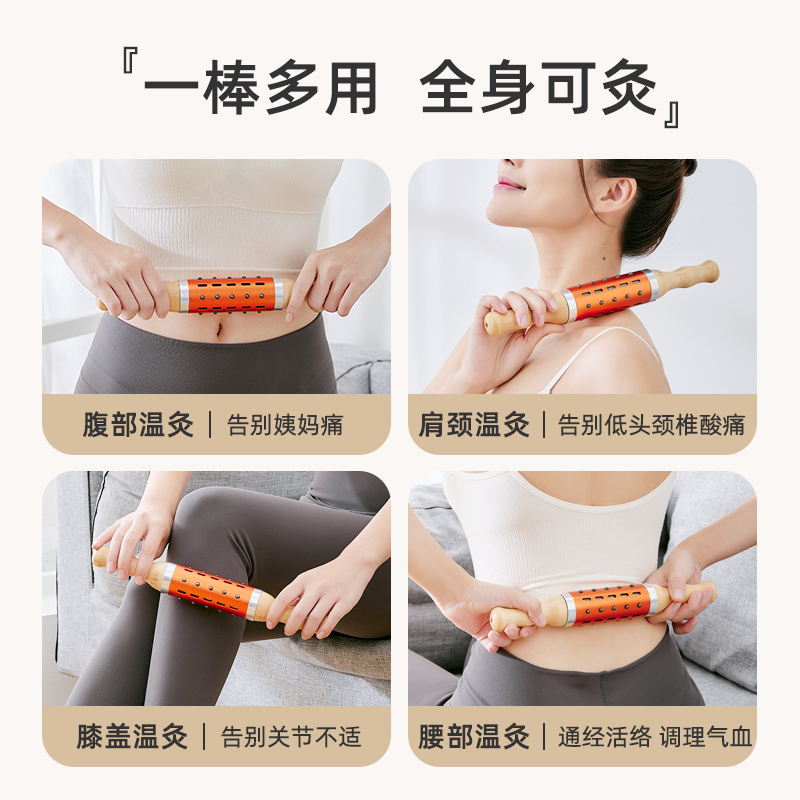 『一棒多用 全身可灸』

腹部温灸 | 告别姨妈痛

肩颈温灸 | 告别低头颈椎酸痛

膝盖温灸 | 告别关节不适

腰部温灸 | 通经活络 调理气血