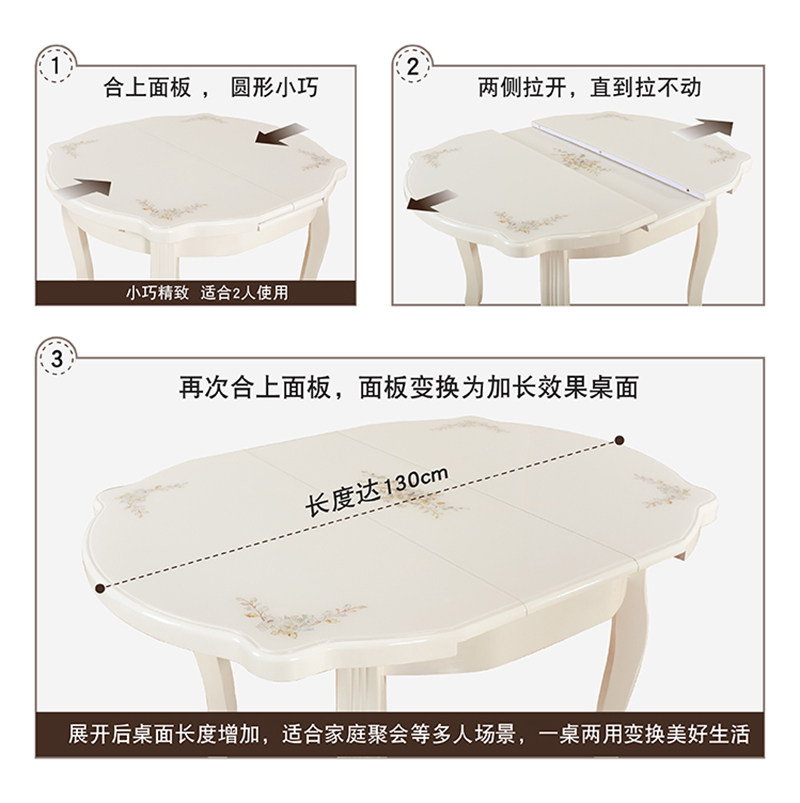 1

合上面板， 圆形小巧

小巧精致 适合2人使用

2

两侧拉开，直到拉不动

3

再次合上面板，面板变换为加长效果桌面

长度达130cm

展开后桌面长度增加，适合家庭聚会等多人场景，一桌两用变换美好生活