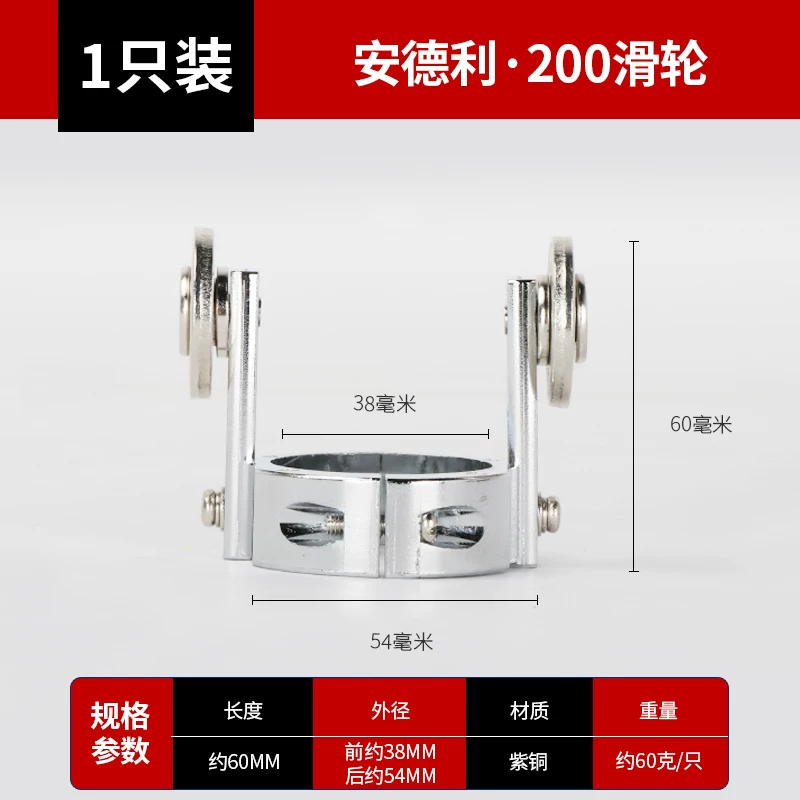 1只装

安德利·200滑轮

38毫米

60毫米

54毫米

| 规格参数 | 长度 | 外径 | 材质 | 重量 |
|---|---|---|---|---|
| | 约60MM | 前约38MM 后约54MM | 紫铜 | 约60克/只 |