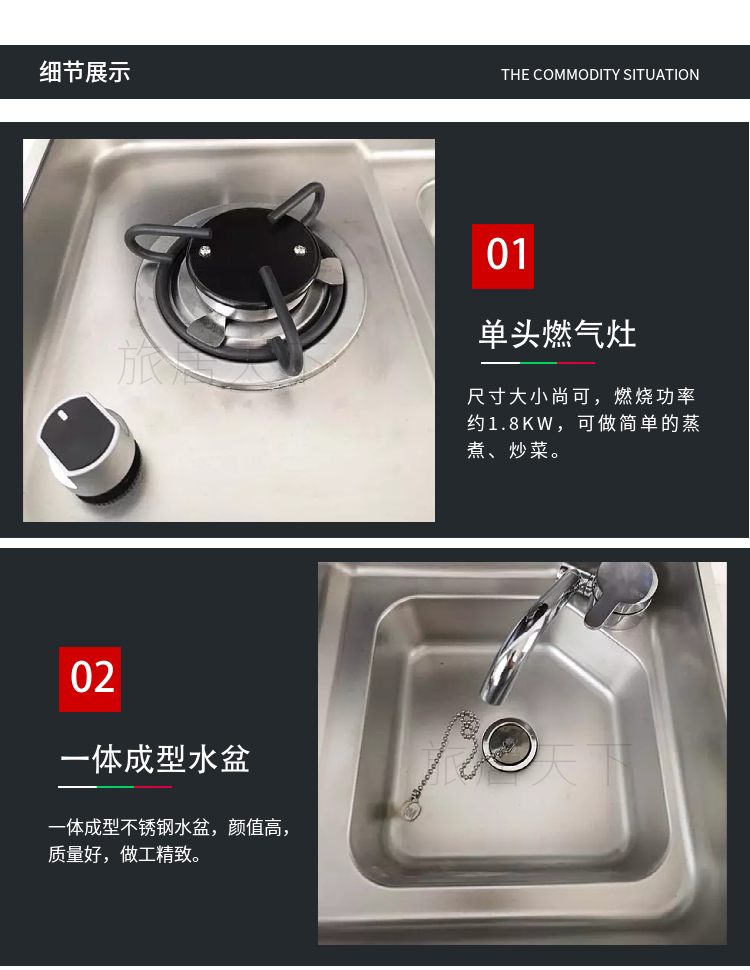 细节展示

THE COMMODITY SITUATION

旅居天下

01

单头燃气灶

尺寸大小尚可，燃烧功率约1.8KW，可做简单的蒸煮、炒菜。

02

一体成型水盆

一体成型不锈钢水盆，颜值高，质量好，做工精致。

旅居天下