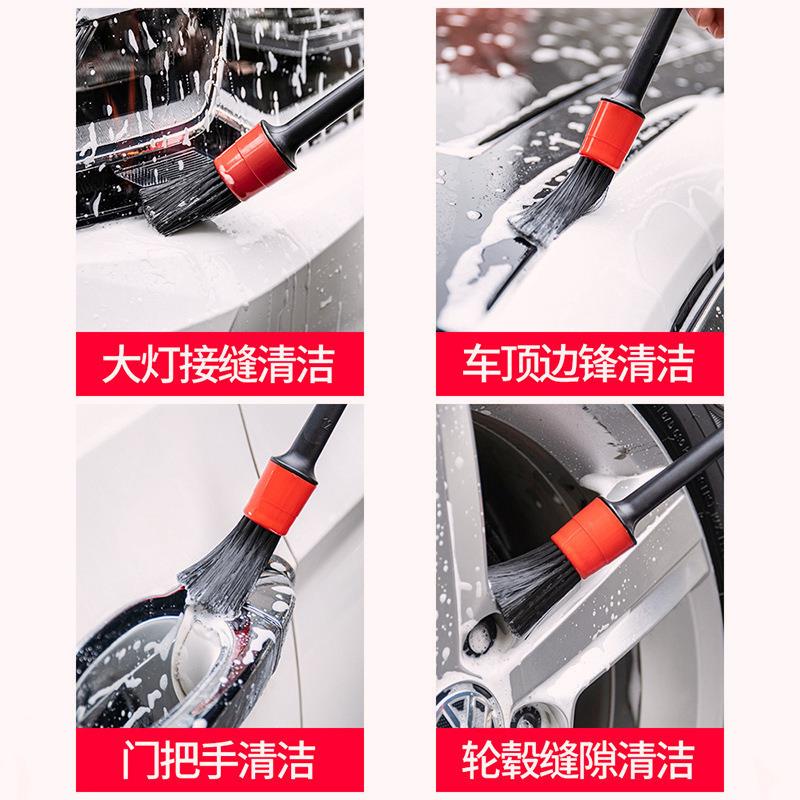 大灯接缝清洁

车顶边锋清洁

门把手清洁

轮毂缝隙清洁