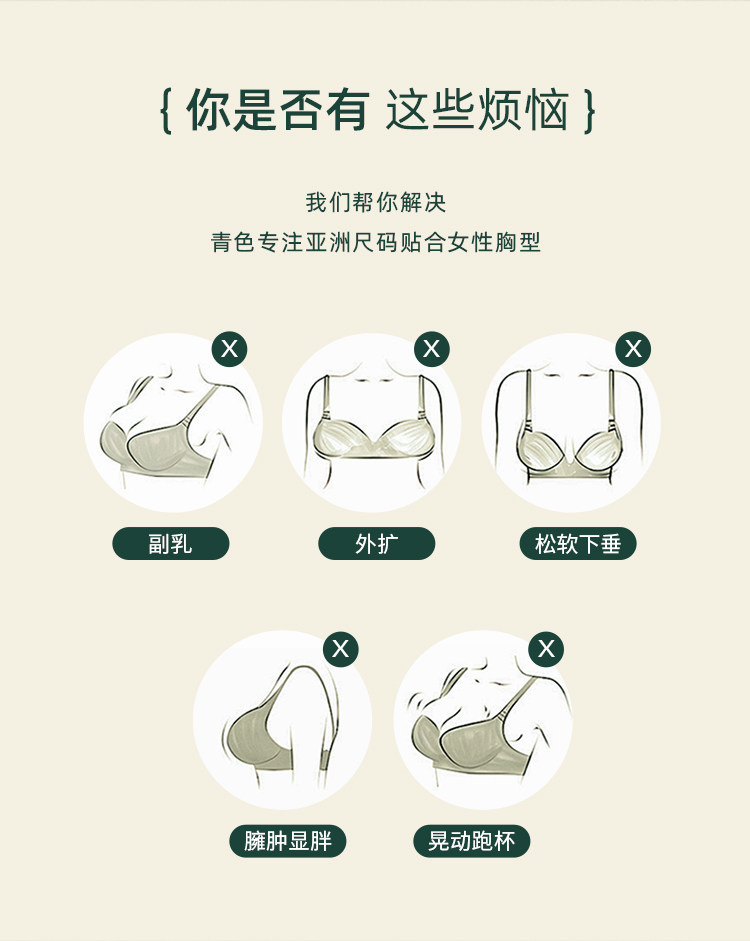 { 你是否有 这些烦恼 }

我们帮你解决
青色专注亚洲尺码贴合女性胸型

X
副乳

X
外扩

X
松软下垂

X
臃肿显胖

X
晃动跑杯