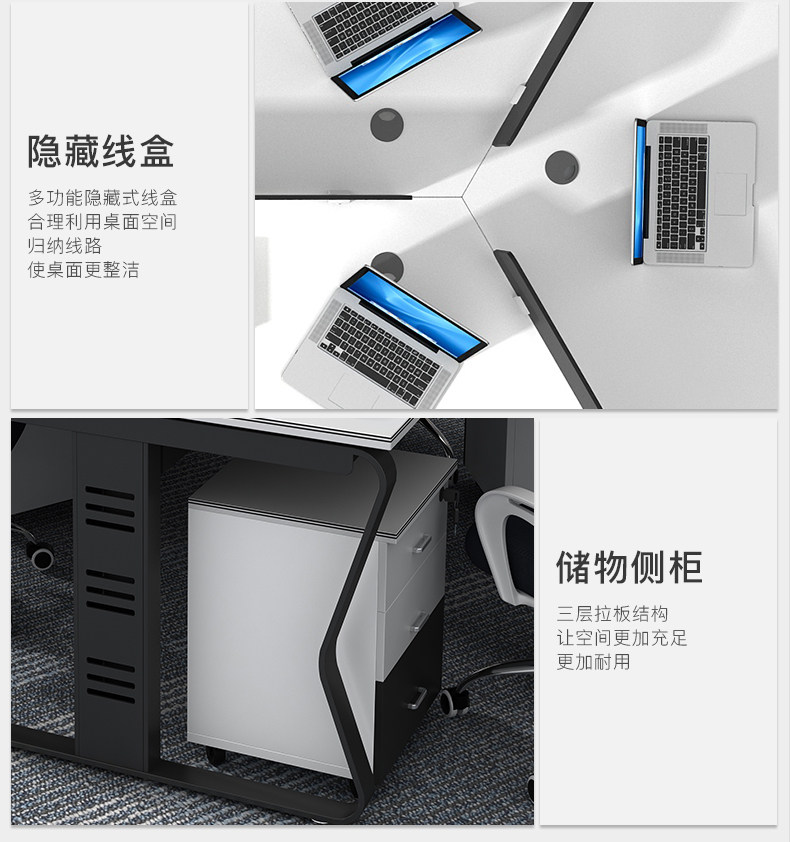 隐藏线盒

多功能隐藏式线盒
合理利用桌面空间
归纳线路
使桌面更整洁

储物侧柜

三层拉板结构
让空间更加充足
更加耐用