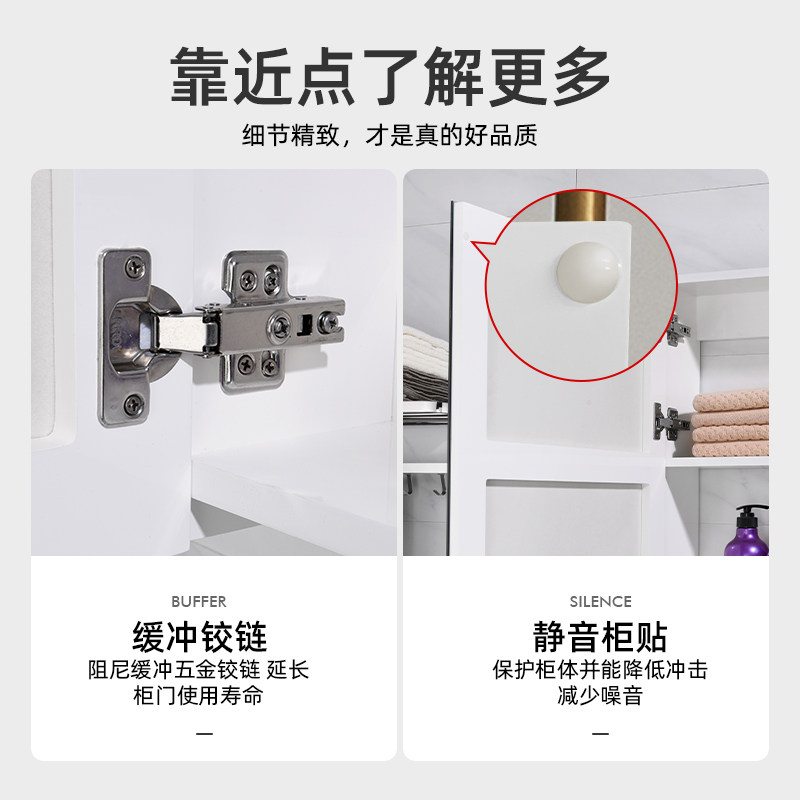 靠近点了解更多

细节精致，才是真的好品质

BUFFER

缓冲铰链

阻尼缓冲五金铰链 延长柜门使用寿命

—

SILENCE

静音柜贴

保护柜体并能降低冲击减少噪音

—