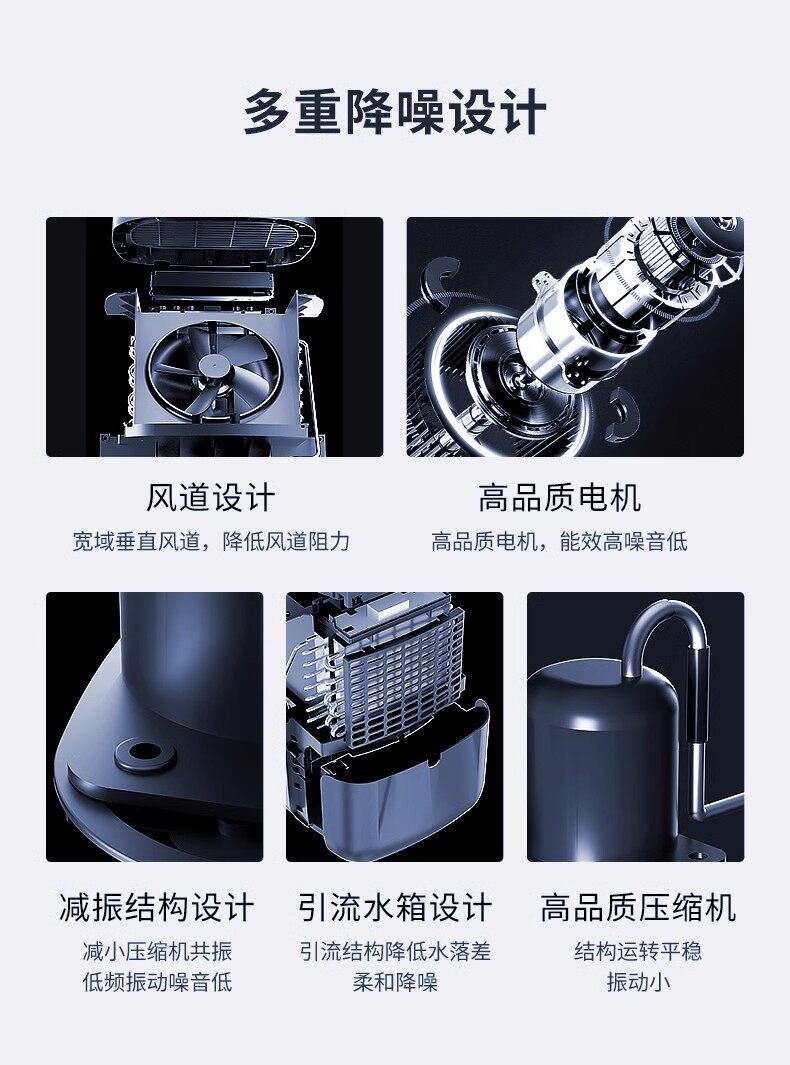 多重降噪设计

风道设计
宽域垂直风道，降低风道阻力

高品质电机
高品质电机，能效高噪音低

减振结构设计
减小压缩机共振
低频振动噪音低

引流水箱设计
引流结构降低水落差
柔和降噪

高品质压缩机
结构运转平稳
振动小