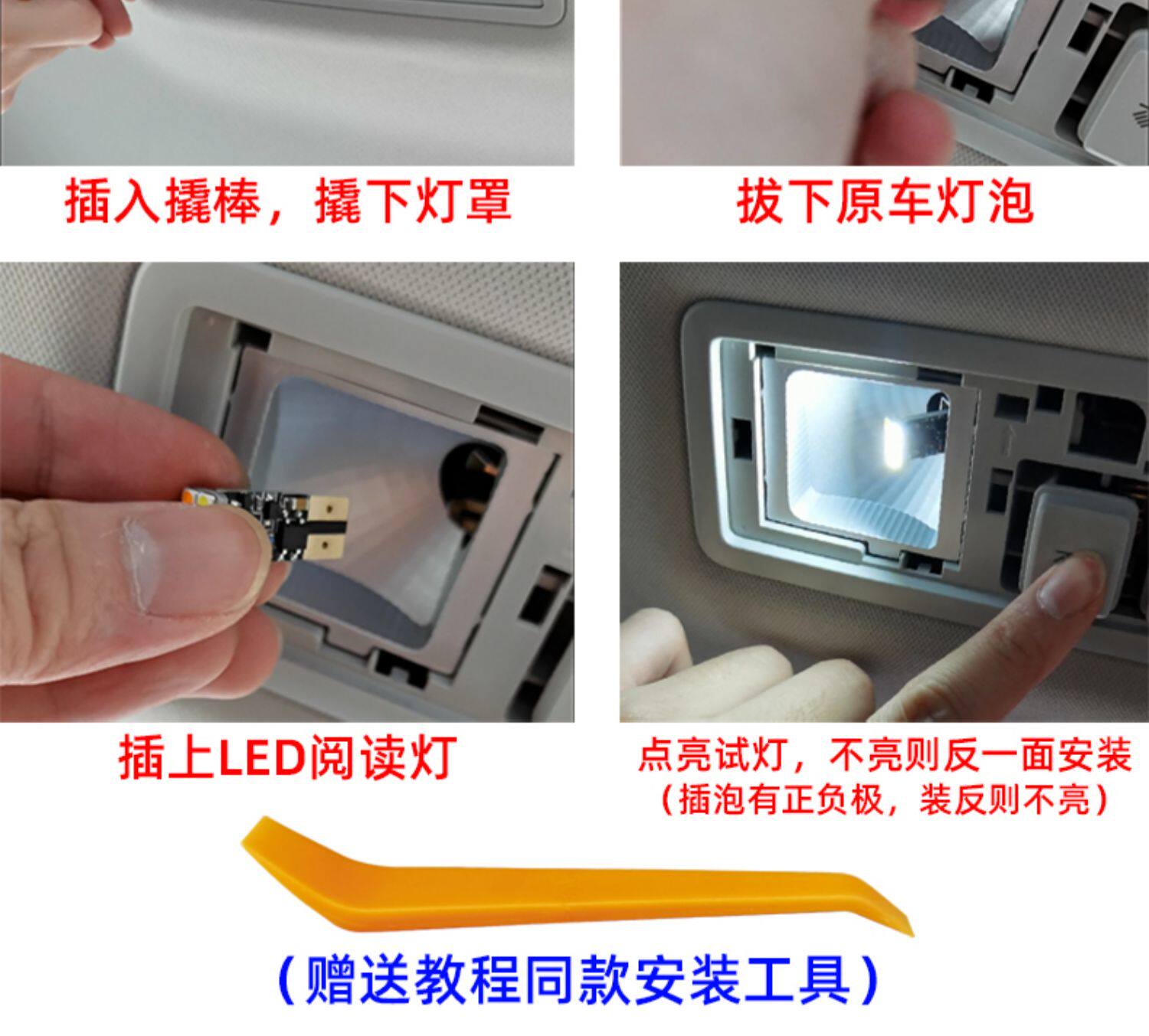 插入撬棒，撬下灯罩

拔下原车灯泡

插上LED阅读灯

点亮试灯，不亮则反一面安装
（插泡有正负极，装反则不亮）

（赠送教程同款安装工具）