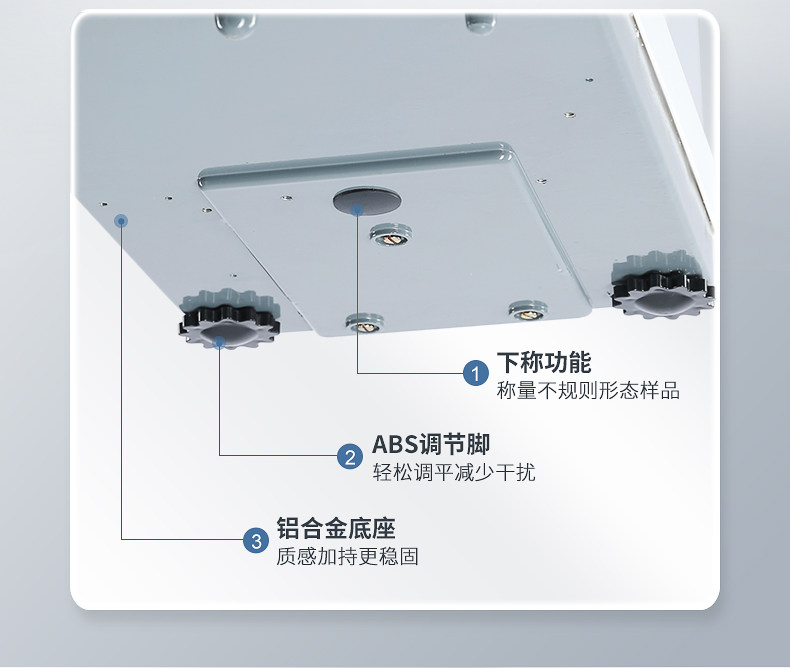 1 下称功能
称量不规则形态样品

2 ABS调节脚
轻松调平减少干扰

3 铝合金底座
质感加持更稳固