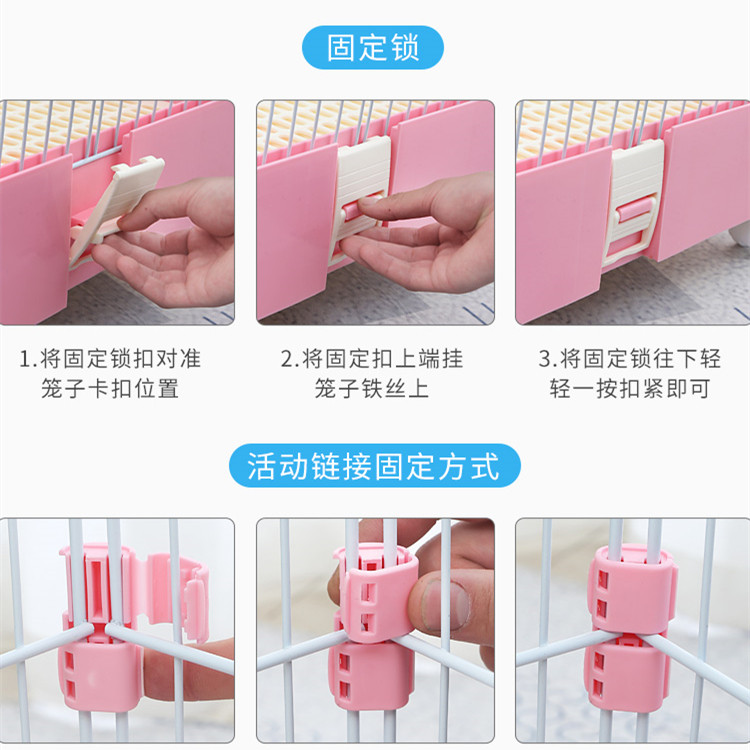 固定锁

1.将固定锁扣对准笼子卡扣位置

2.将固定扣上端挂笼子铁丝上

3.将固定锁往下轻轻一按扣紧即可

活动链接固定方式