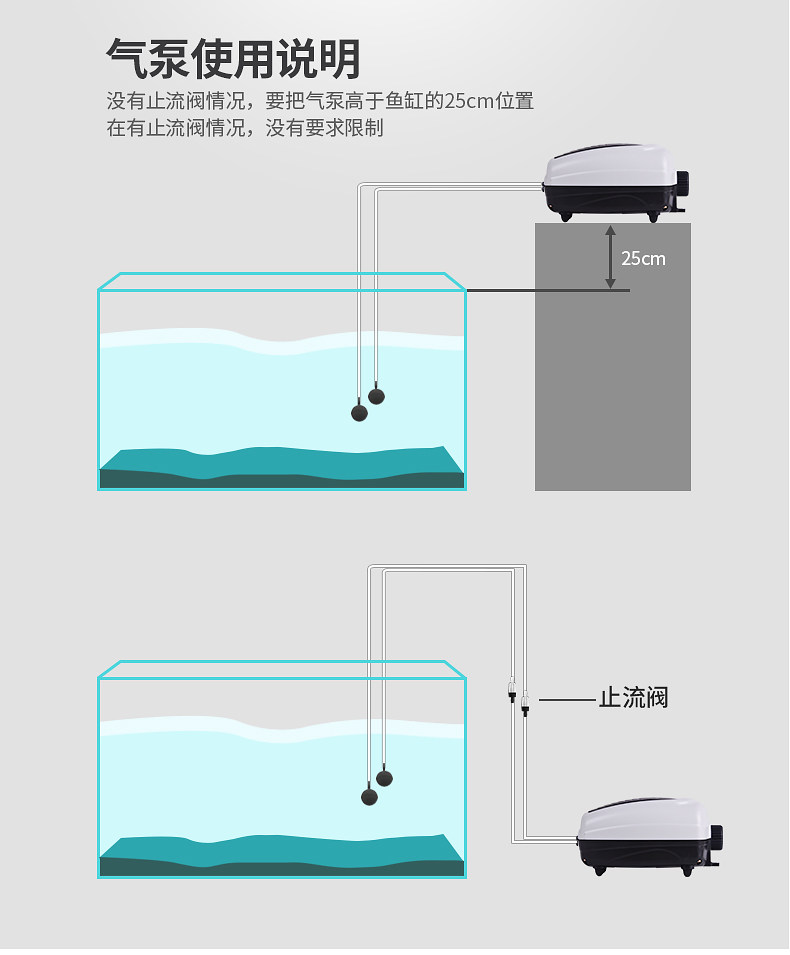 气泵使用说明

没有止流阀情况，要把气泵高于鱼缸的25cm位置
在有止流阀情况，没有要求限制

25cm

止流阀