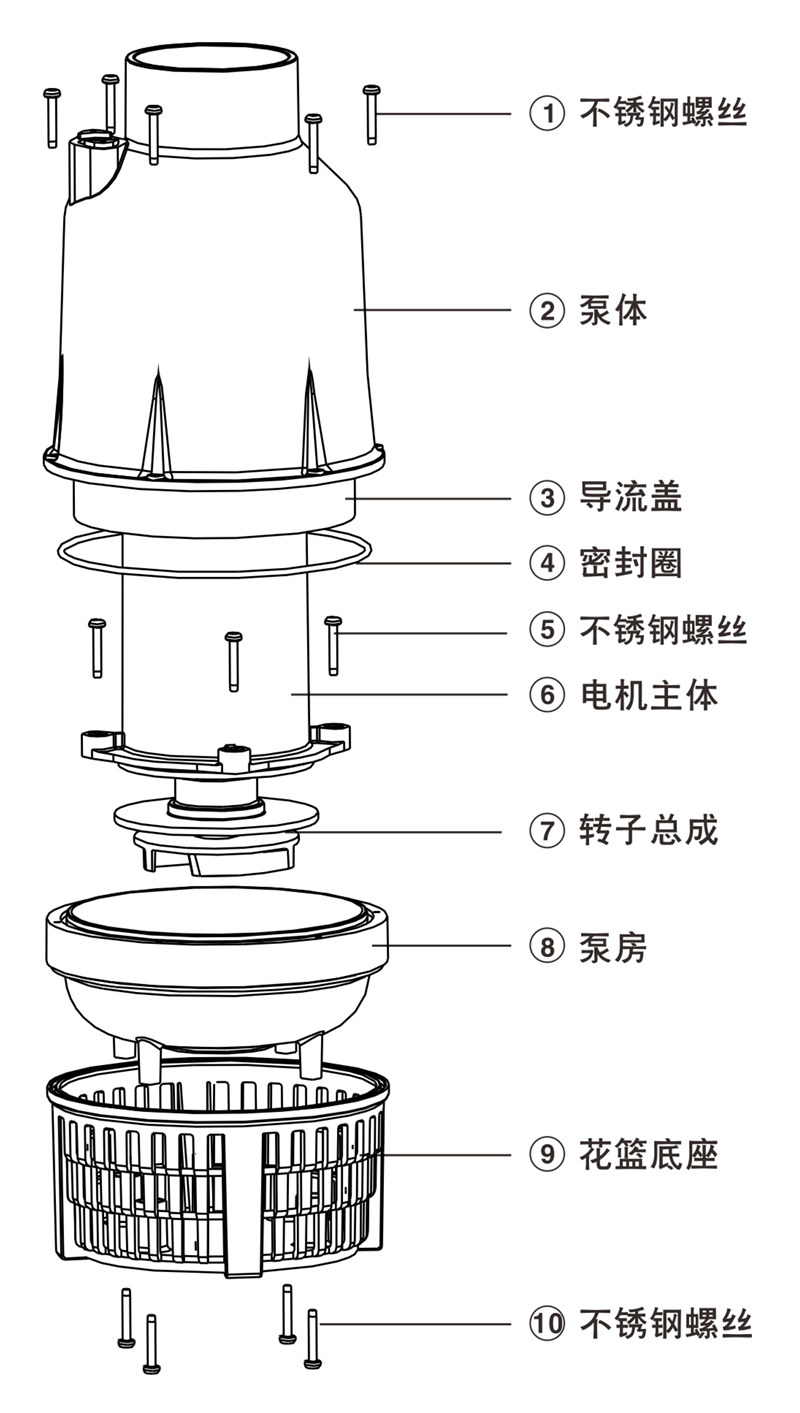 ① 不锈钢螺丝
② 泵体
③ 导流盖
④ 密封圈
⑤ 不锈钢螺丝
⑥ 电机主体
⑦ 转子总成
⑧ 泵房
⑨ 花篮底座
⑩ 不锈钢螺丝