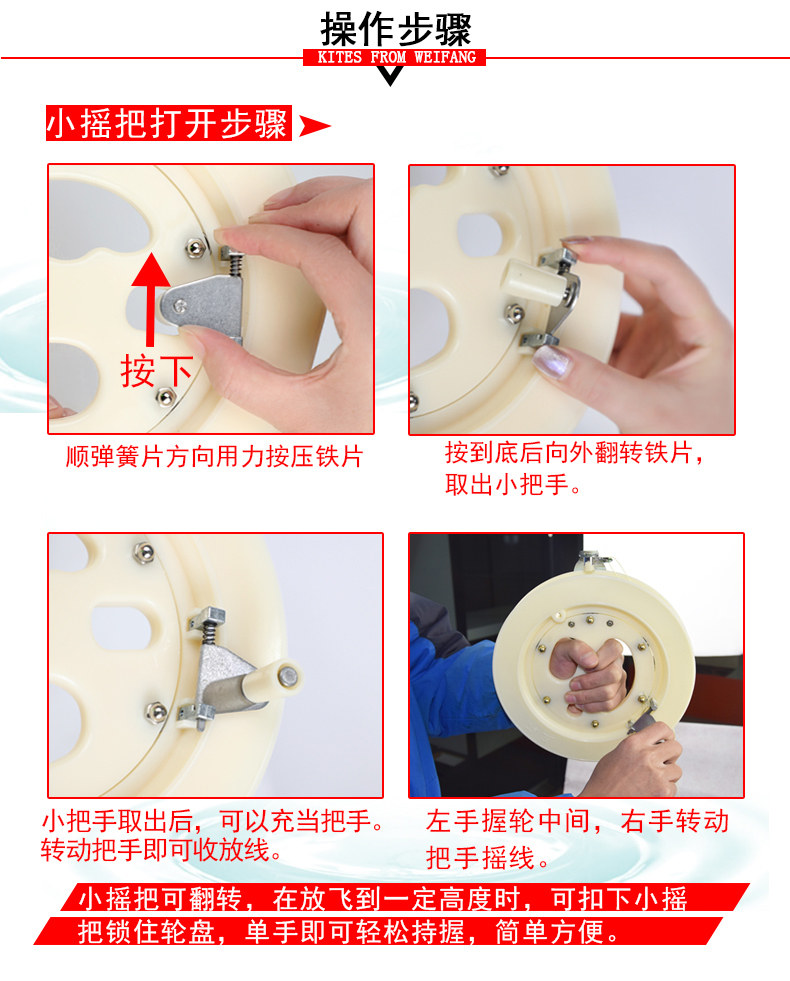 操作步骤
KITES FROM WEIFANG

小摇把打开步骤

按下

顺弹簧片方向用力按压铁片

按到底后向外翻转铁片，取出小把手。

小把手取出后，可以充当把手。转动把手即可收放线。

左手握轮中间，右手转动把手摇线。

小摇把可翻转，在放飞到一定高度时，可扣下小摇把锁住轮盘，单手即可轻松持握，简单方便。