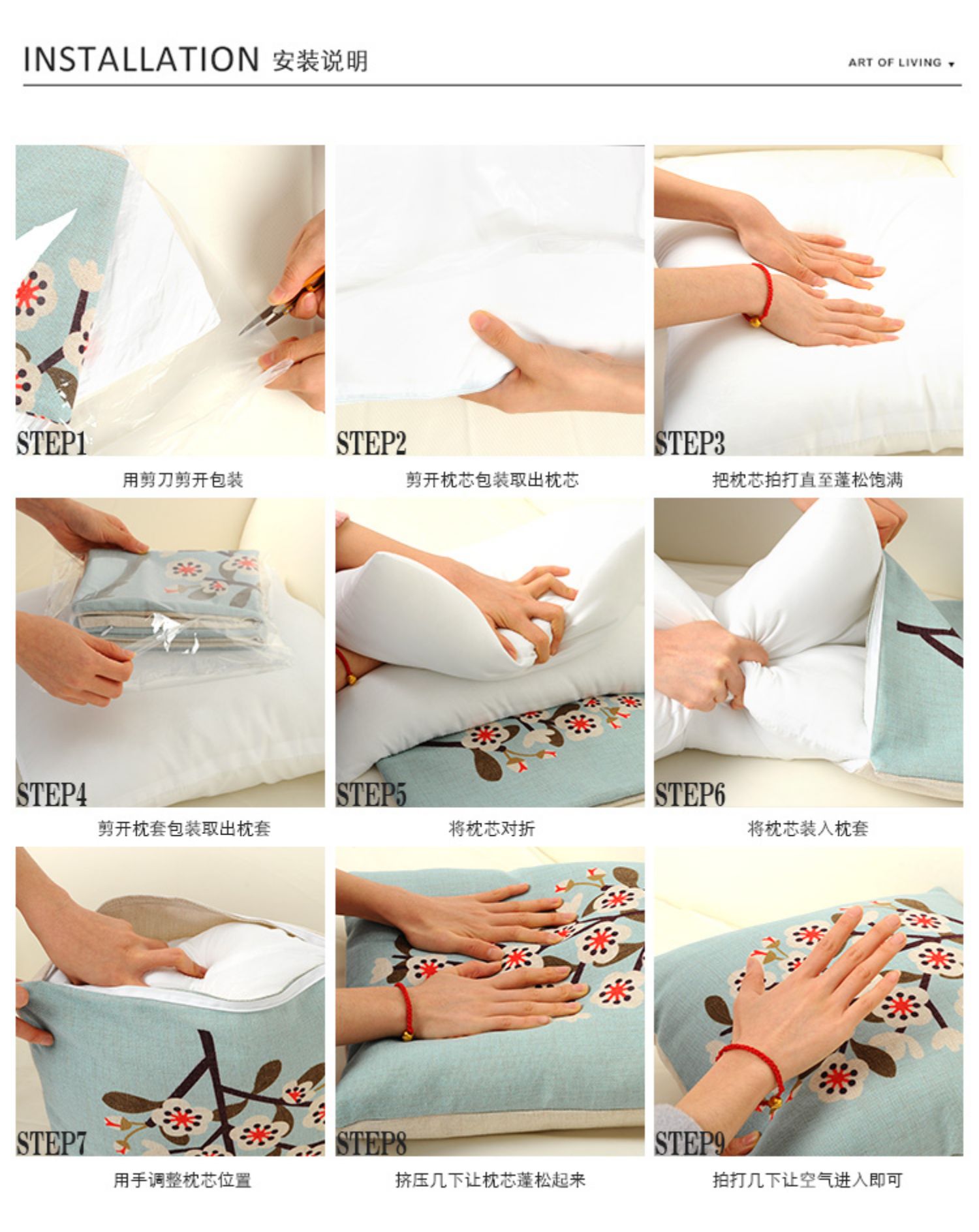 INSTALLATION 安装说明

ART OF LIVING

STEP1
用剪刀剪开包装

STEP2
剪开枕芯包装取出枕芯

STEP3
把枕芯拍打直至蓬松饱满

STEP4
剪开枕套包装取出枕套

STEP5
将枕芯对折

STEP6
将枕芯装入枕套

STEP7
用手调整枕芯位置

STEP8
挤压几下让枕芯蓬松起来

STEP9
拍打几下让空气进入即可