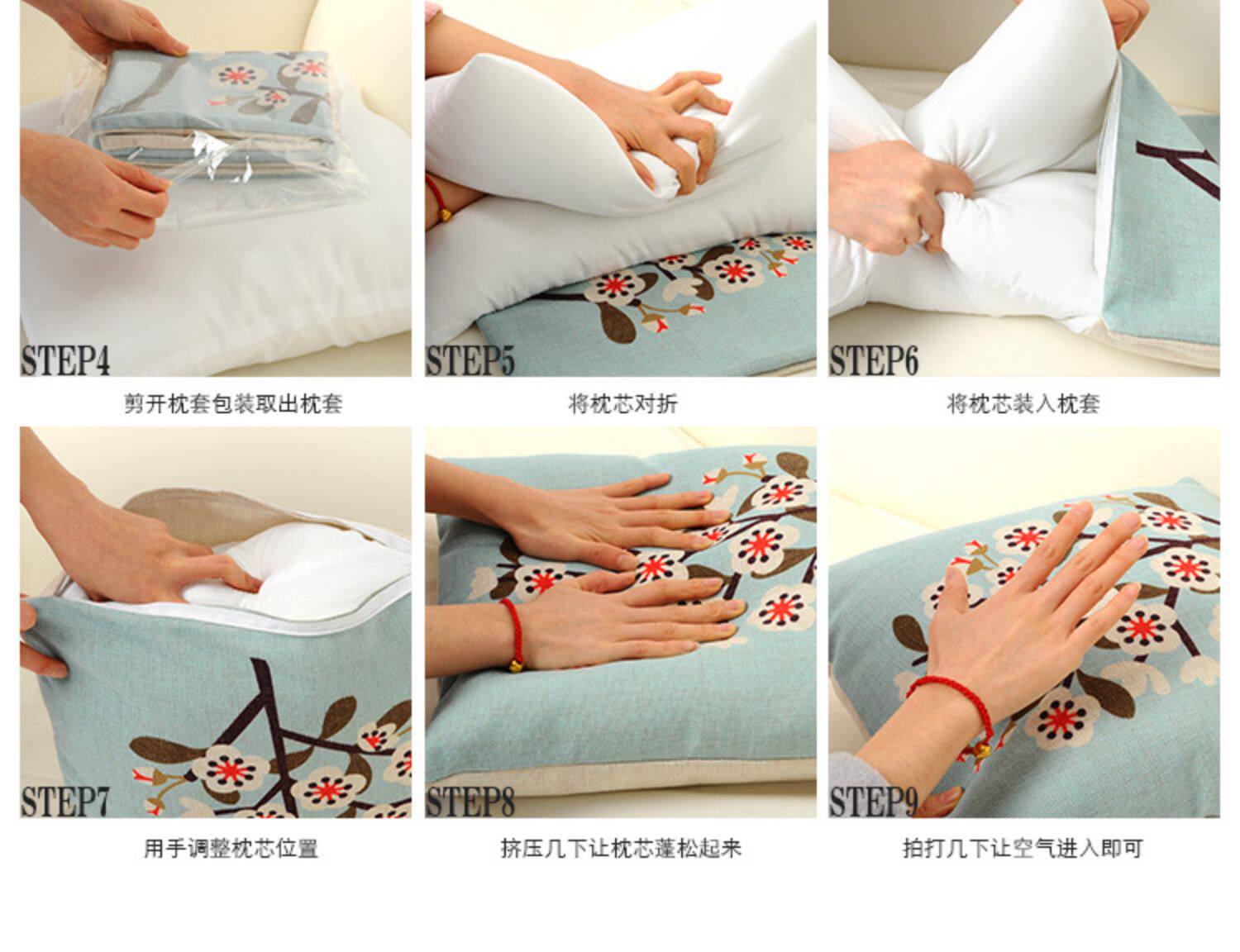 STEP4
剪开枕套包装取出枕套

STEP5
将枕芯对折

STEP6
将枕芯装入枕套

STEP7
用手调整枕芯位置

STEP8
挤压几下让枕芯蓬松起来

STEP9
拍打几下让空气进入即可