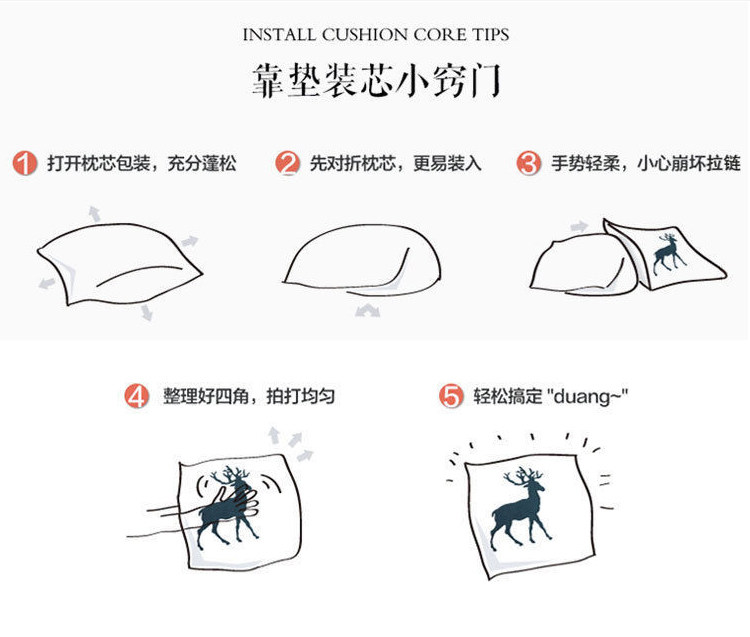 INSTALL CUSHION CORE TIPS

靠垫装芯小窍门

1 打开枕芯包装，充分蓬松

2 先对折枕芯，更易装入

3 手势轻柔，小心崩坏拉链

4 整理好四角，拍打均匀

5 轻松搞定 "duang~"