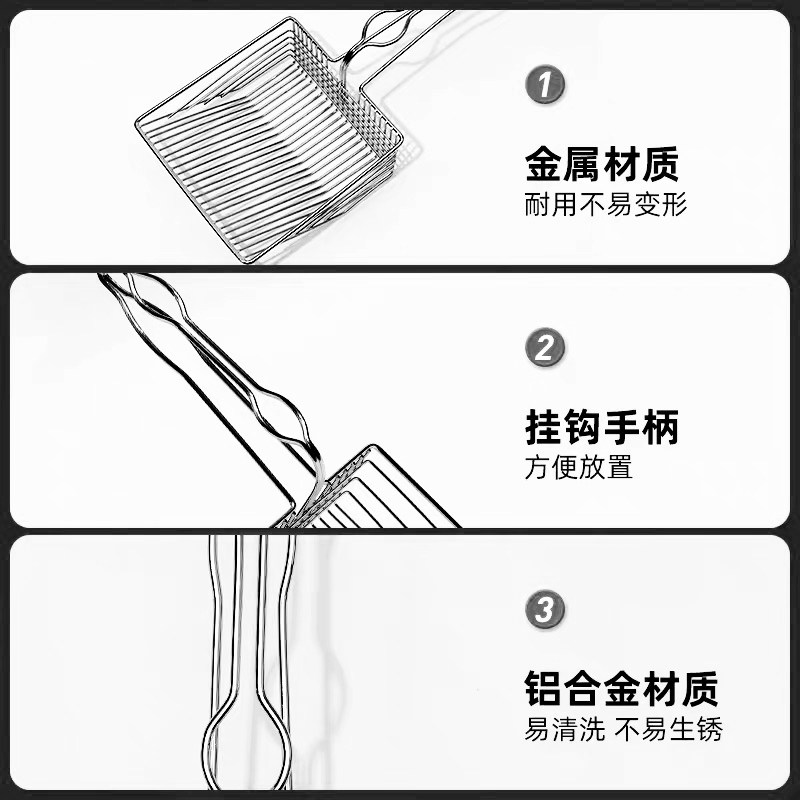 1

金属材质

耐用不易变形

2

挂钩手柄

方便放置

3

铝合金材质

易清洗 不易生锈