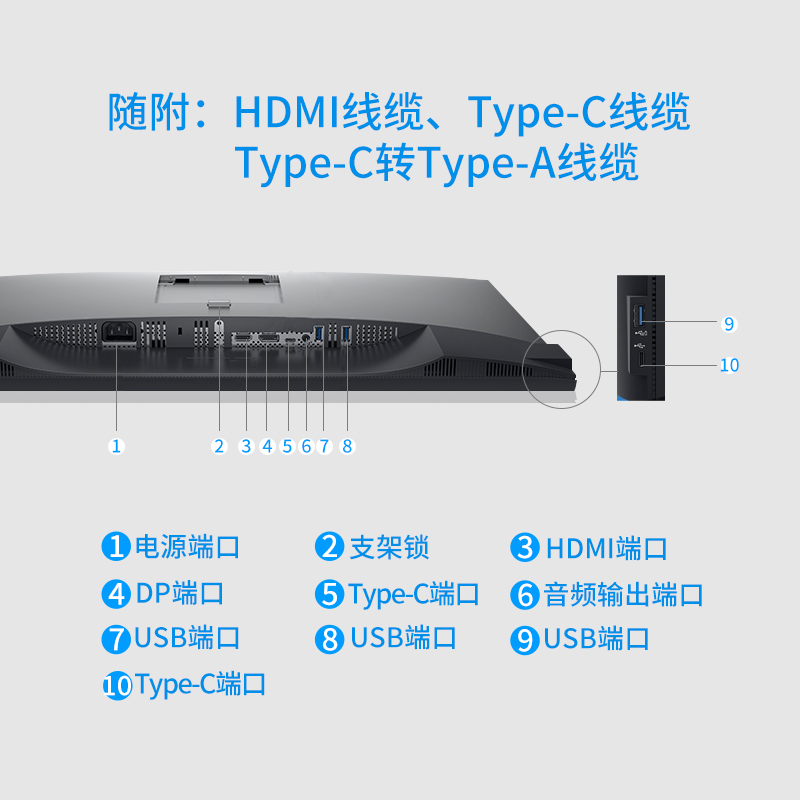 随附：HDMI线缆、Type-C线缆
Type-C转Type-A线缆

9
10

1
2 3 4 5 6 7 8

1 电源端口
2 支架锁
3 HDMI端口
4 DP端口
5 Type-C端口
6 音频输出端口
7 USB端口
8 USB端口
9 USB端口
10 Type-C端口