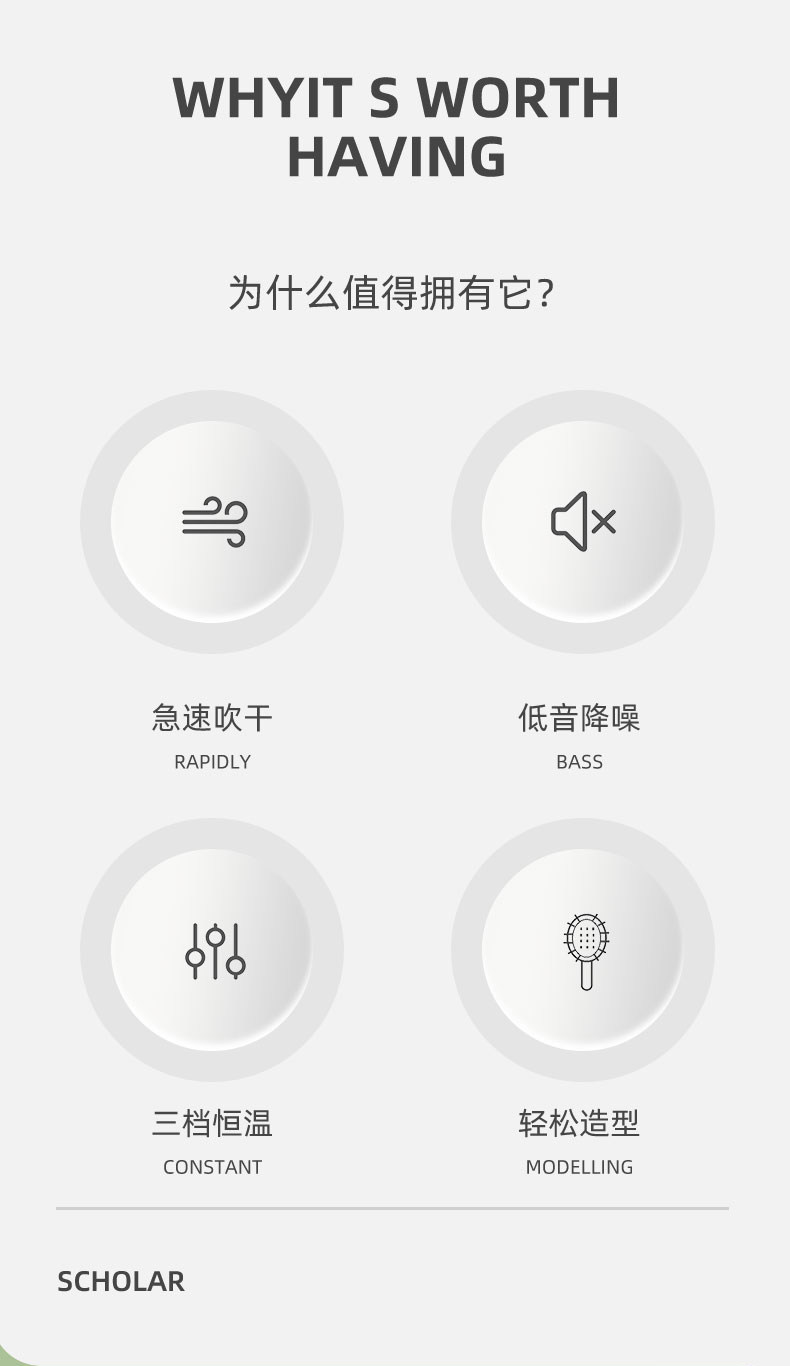 WHYIT S WORTH HAVING

为什么值得拥有它?

急速吹干
RAPIDLY

低音降噪
BASS

三档恒温
CONSTANT

轻松造型
MODELLING

SCHOLAR