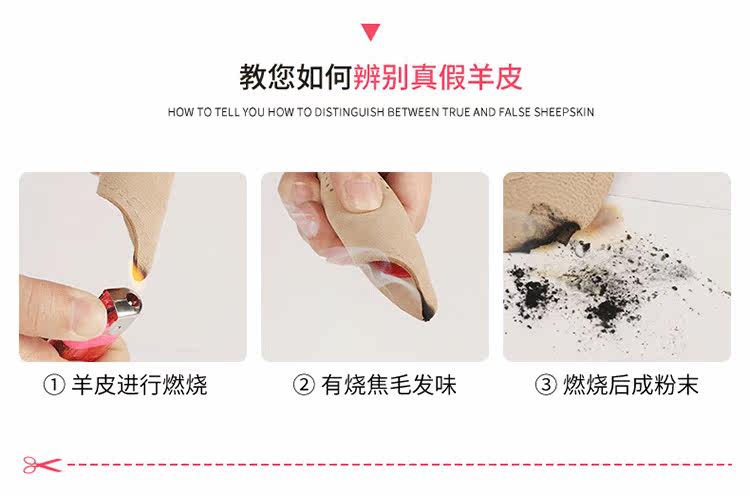 教您如何辨别真假羊皮

HOW TO TELL YOU HOW TO DISTINGUISH BETWEEN TRUE AND FALSE SHEEPSKIN

① 羊皮进行燃烧

② 有烧焦毛发味

③ 燃烧后成粉末