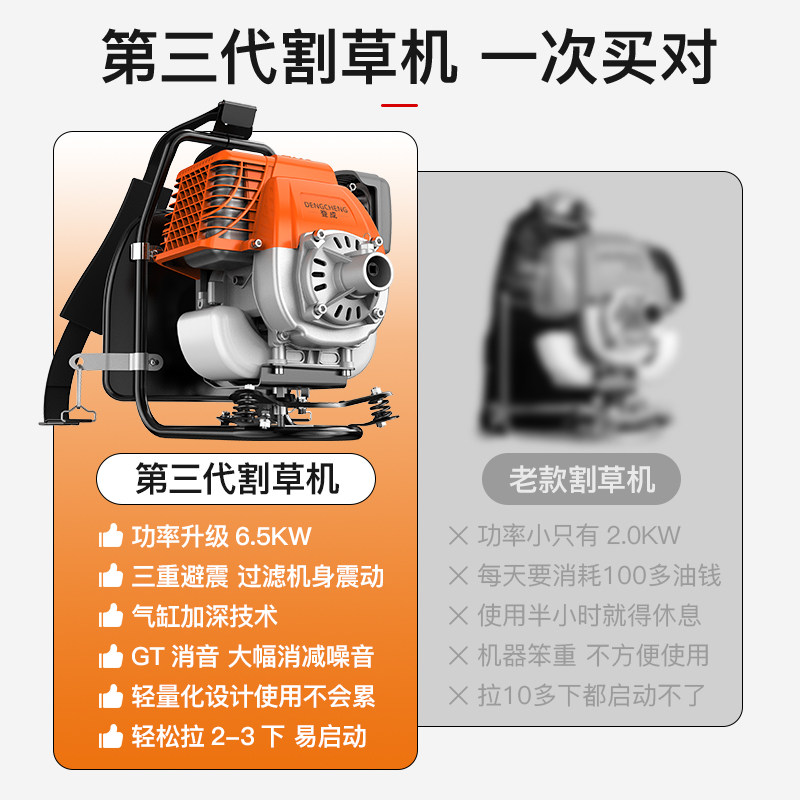 第三代割草机 一次买对

DENGCHENG
登成

第三代割草机

功率升级 6.5KW
三重避震 过滤机身震动
气缸加深技术
GT 消音 大幅消减噪音
轻量化设计使用不会累
轻松拉 2-3 下 易启动

老款割草机

× 功率小只有 2.0KW
× 每天要消耗100多油钱
× 使用半小时就得休息
× 机器笨重 不方便使用
× 拉10多下都启动不了