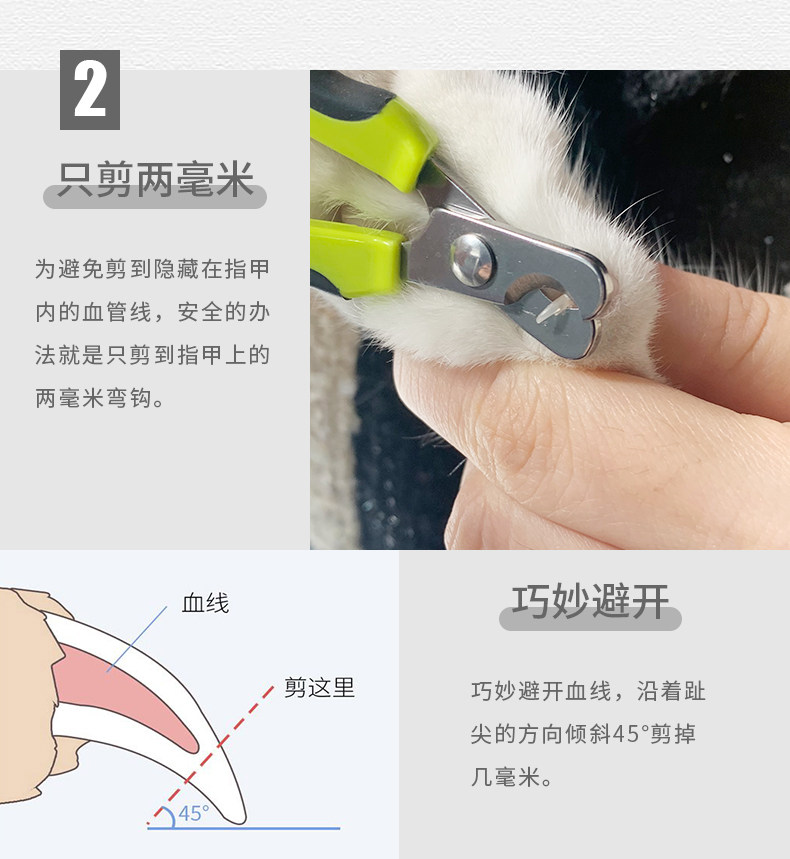 2

只剪两毫米

为避免剪到隐藏在指甲内的血管线，安全的办法就是只剪到指甲上的两毫米弯钩。

血线

剪这里

45°

巧妙避开

巧妙避开血线，沿着趾尖的方向倾斜45°剪掉几毫米。