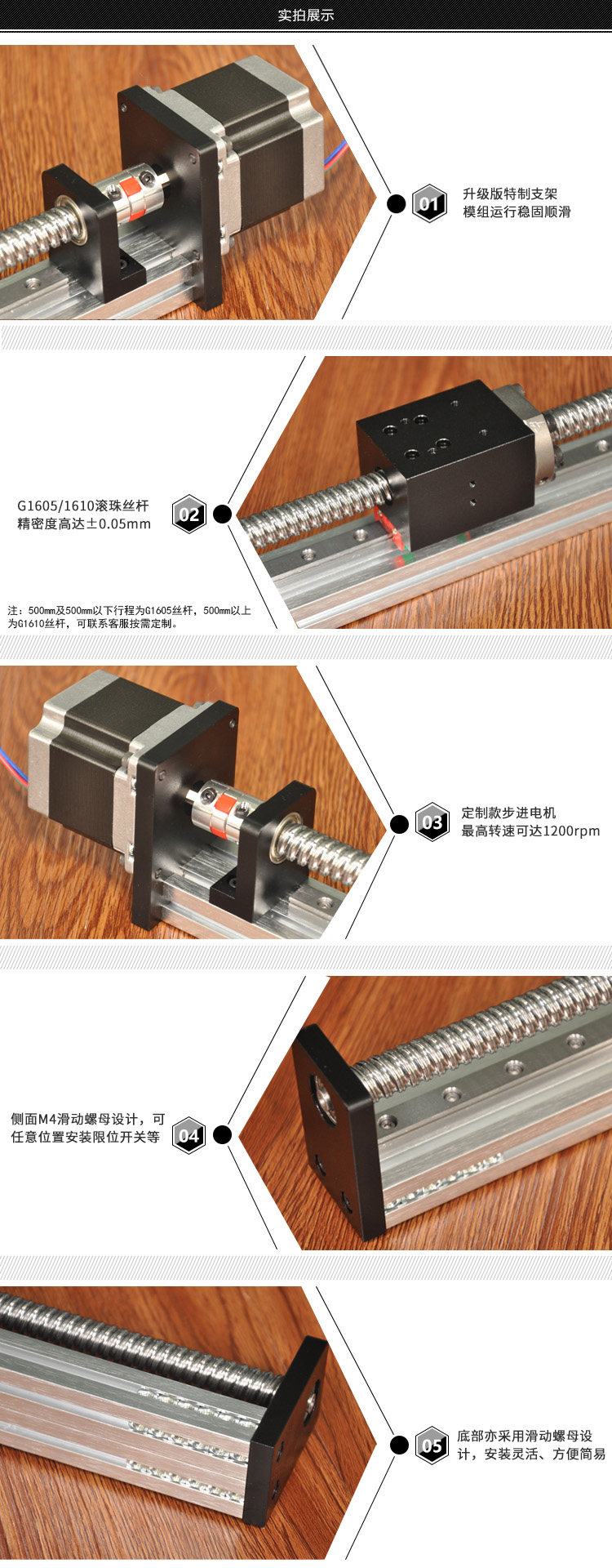 实拍展示

01 升级版特制支架
模组运行稳固顺滑

G1605/1610滚珠丝杆
精密度高达±0.05mm 02

注：500mm及500mm以下行程为G1605丝杆，500mm以上为G1610丝杆，可联系客服按需定制。

03 定制款步进电机
最高转速可达1200rpm

侧面M4滑动螺母设计，可任意位置安装限位开关等 04

05 底部亦采用滑动螺母设计，安装灵活、方便简易