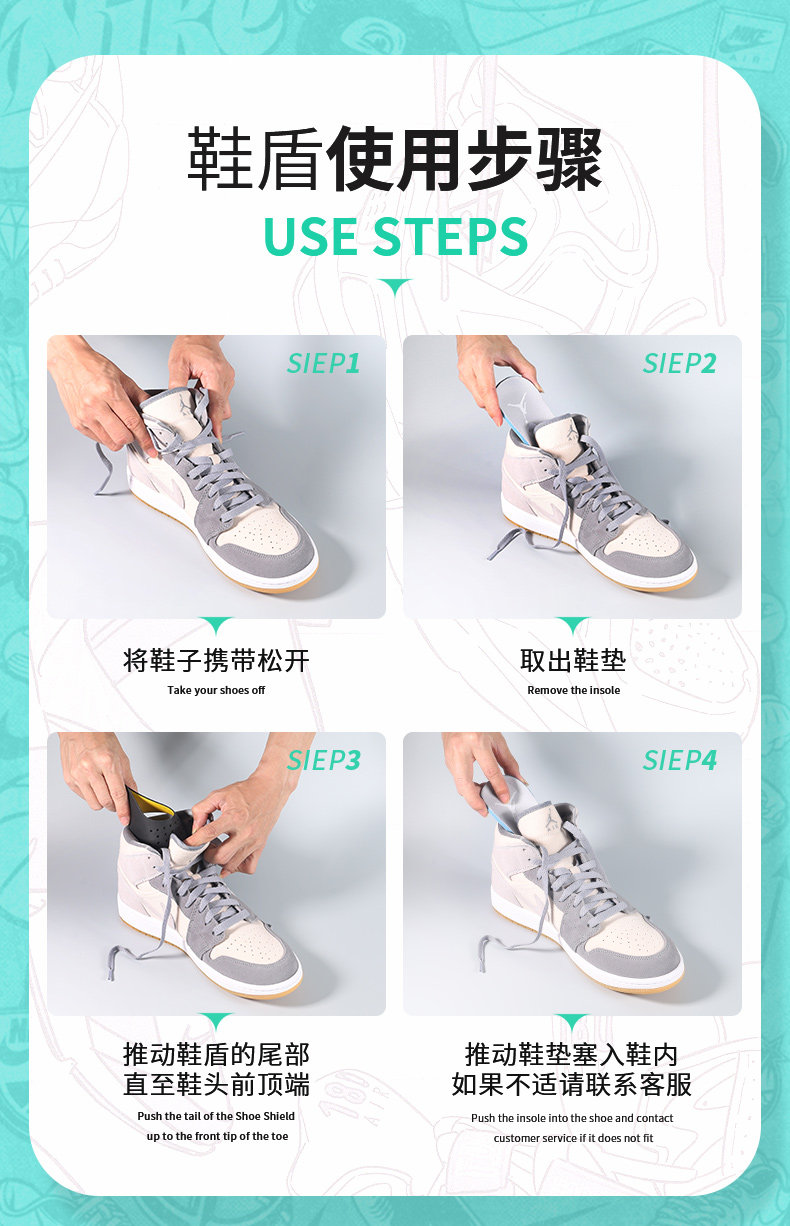 鞋盾使用步骤
USE STEPS

SIEP1
将鞋子携带松开
Take your shoes off

SIEP2
取出鞋垫
Remove the insole

SIEP3
推动鞋盾的尾部
直至鞋头前顶端
Push the tail of the Shoe Shield up to the front tip of the toe

SIEP4
推动鞋垫塞入鞋内
如果不适请联系客服
Push the insole into the shoe and contact customer service if it does not fit