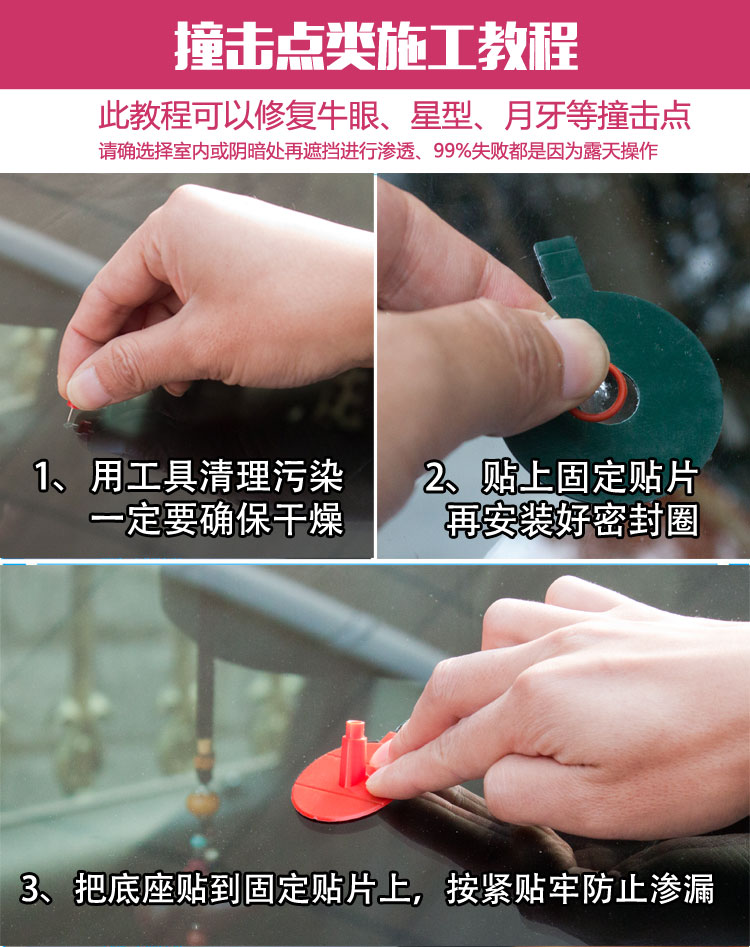 撞击点类施工教程

此教程可以修复牛眼、星型、月牙等撞击点

请确选择室内或阴暗处再遮挡进行渗透、99%失败都是因为露天操作

1、用工具清理污染
一定要确保干燥

2、贴上固定贴片
再安装好密封圈

3、把底座贴到固定贴片上，按紧贴牢防止渗漏