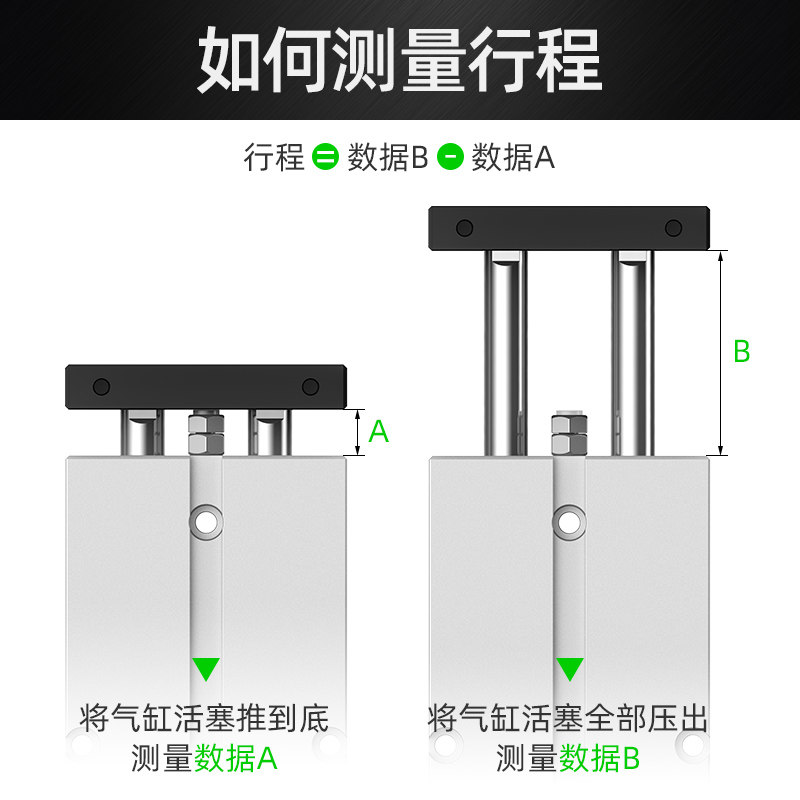 如何测量行程

行程 = 数据B - 数据A

A

B

将气缸活塞推到底
测量数据A

将气缸活塞全部压出
测量数据B