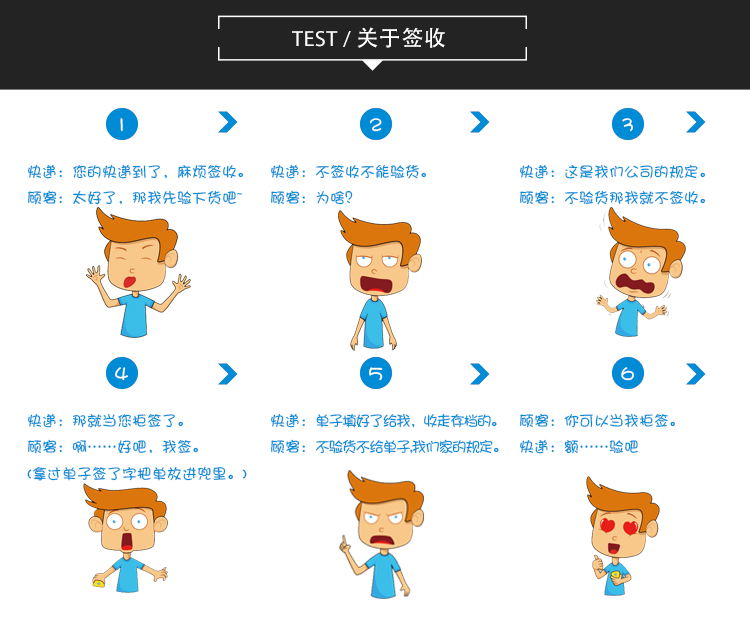 TEST / 关于签收

1

快递：您的快递到了，麻烦签收。
顾客：太好了，那我先验下货吧~

2

快递：不签收不能验货。
顾客：为啥？

3

快递：这是我们公司的规定。
顾客：不验货那我就不签收。

4

快递：那就当您拒签了。
顾客：啊……好吧，我签。
（拿过单子签了字把单放进兜里。）

5

快递：单子填好了给我，收走存档的。
顾客：不验货不给单子我们家的规定。

6

顾客：你可以当我拒签。
快递：额……验吧