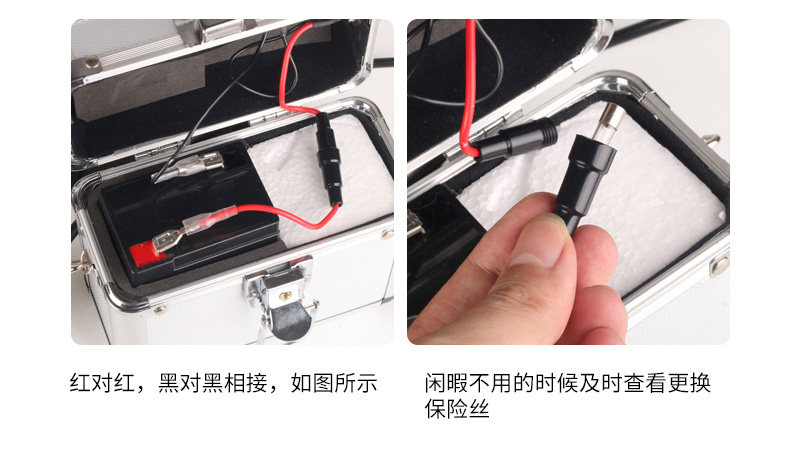 红对红，黑对黑相接，如图所示

闲暇不用的时候及时查看更换保险丝