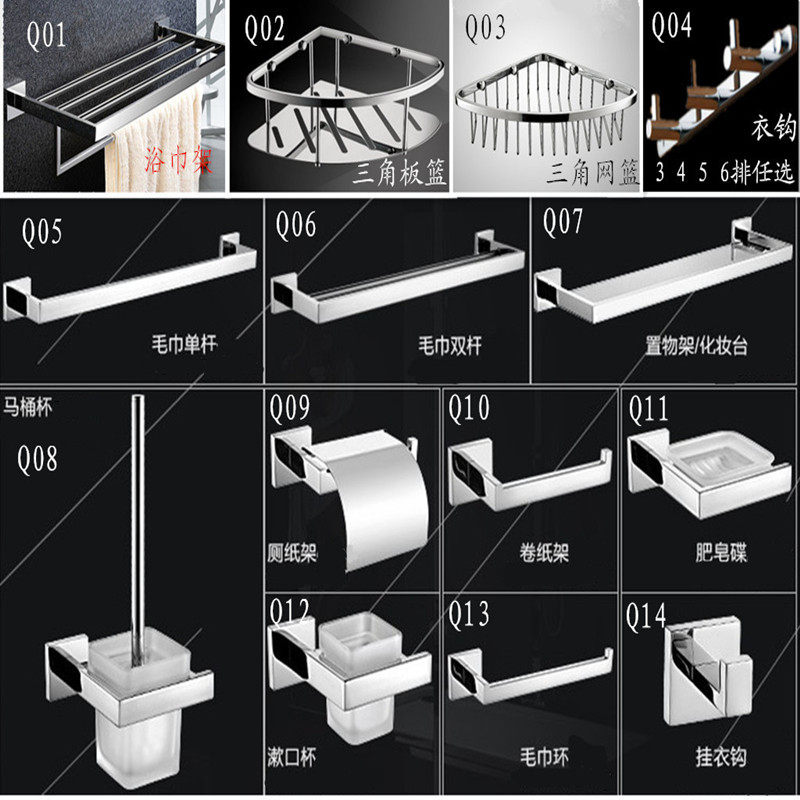 Q01
浴巾架

Q02
三角板篮

Q03
三角网篮

Q04
衣钩
3 4 5 6排任选

Q05
毛巾单杆

Q06
毛巾双杆

Q07
置物架/化妆台

马桶杯
Q08

Q09
厕纸架

Q10
卷纸架

Q11
肥皂碟

Q12
漱口杯

Q13
毛巾环

Q14
挂衣钩