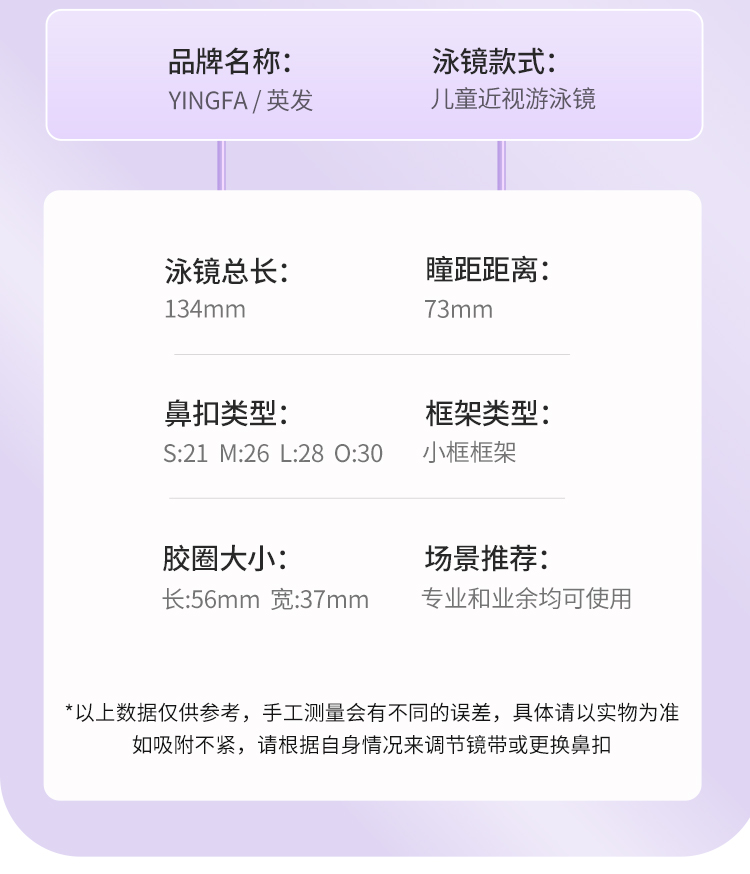 品牌名称:
YINGFA / 英发

泳镜款式:
儿童近视游泳镜

泳镜总长:
134mm

瞳距距离:
73mm

鼻扣类型:
S:21 M:26 L:28 O:30

框架类型:
小框框架

胶圈大小:
长:56mm 宽:37mm

场景推荐:
专业和业余均可使用

*以上数据仅供参考，手工测量会有不同的误差，具体请以实物为准
如吸附不紧，请根据自身情况来调节镜带或更换鼻扣