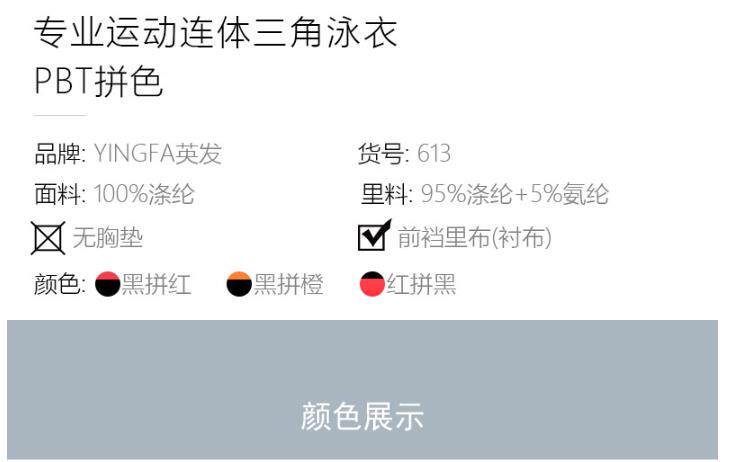 专业运动连体三角泳衣
PBT拼色

品牌: YINGFA英发
货号: 613
面料: 100%涤纶
里料: 95%涤纶+5%氨纶
无胸垫
前裆里布(衬布)
颜色: 黑拼红 黑拼橙 红拼黑

颜色展示