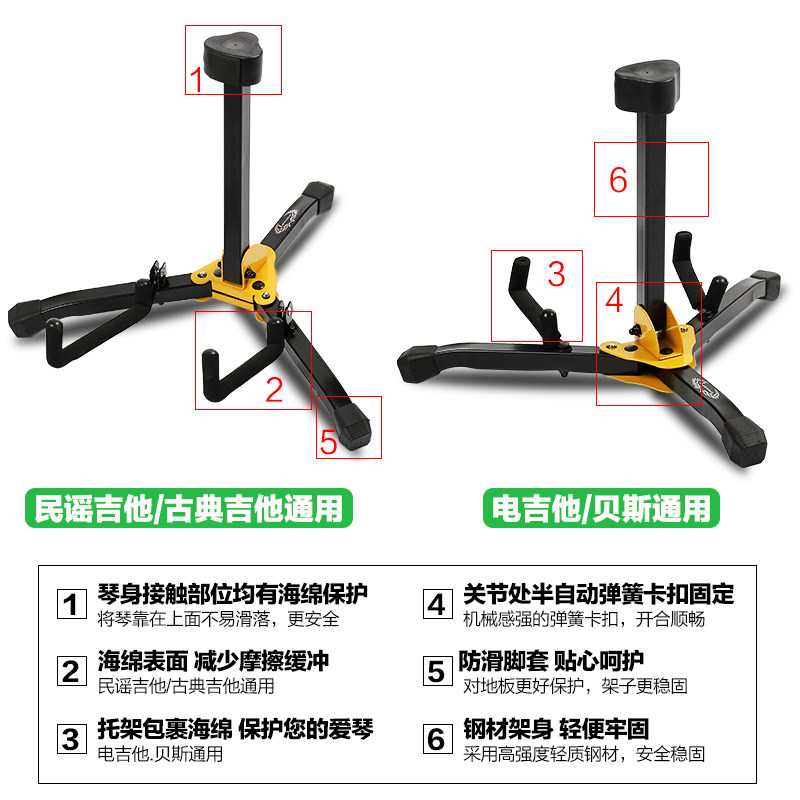 1

2

5

6

3

4

民谣吉他/古典吉他通用

电吉他/贝斯通用

1 琴身接触部位均有海绵保护
将琴靠在上面不易滑落，更安全

2 海绵表面 减少摩擦缓冲
民谣吉他/古典吉他通用

3 托架包裹海绵 保护您的爱琴
电吉他.贝斯通用

4 关节处半自动弹簧卡扣固定
机械感强的弹簧卡扣，开合顺畅

5 防滑脚套 贴心呵护
对地板更好保护，架子更稳固

6 钢材架身 轻便牢固
采用高强度轻质钢材，安全稳固