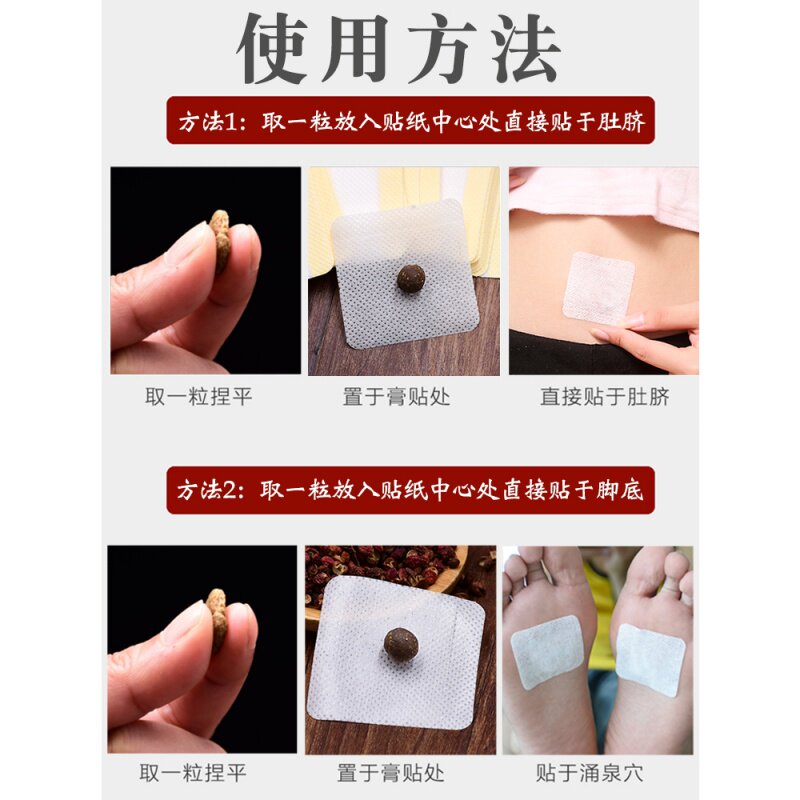 使用方法

方法1：取一粒放入贴纸中心处直接贴于肚脐

取一粒捏平

置于膏贴处

直接贴于肚脐

方法2：取一粒放入贴纸中心处直接贴于脚底

取一粒捏平

置于膏贴处

贴于涌泉穴