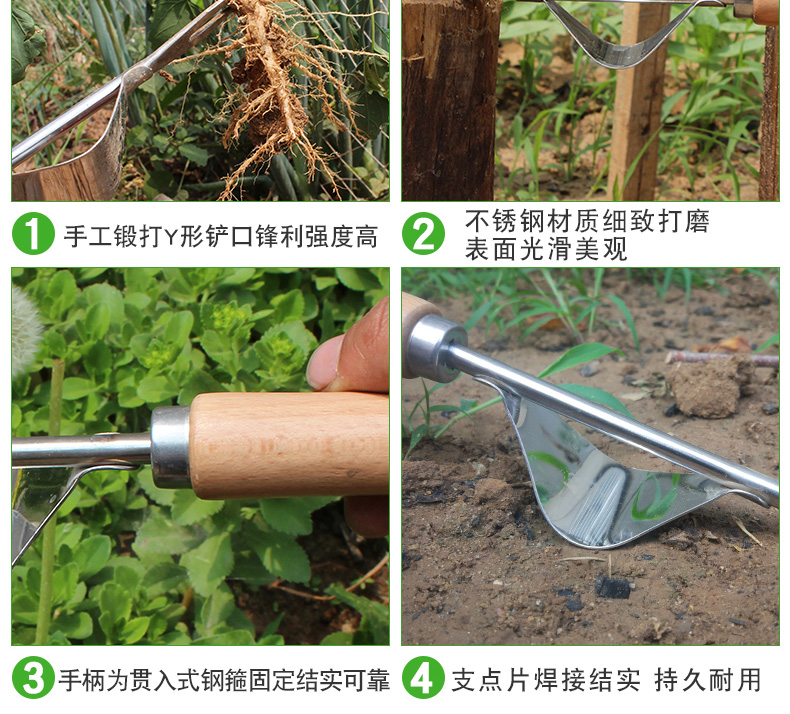 1 手工锻打Y形铲口锋利强度高

2 不锈钢材质细致打磨
表面光滑美观

3 手柄为贯入式钢箍固定结实可靠

4 支点片焊接结实 持久耐用