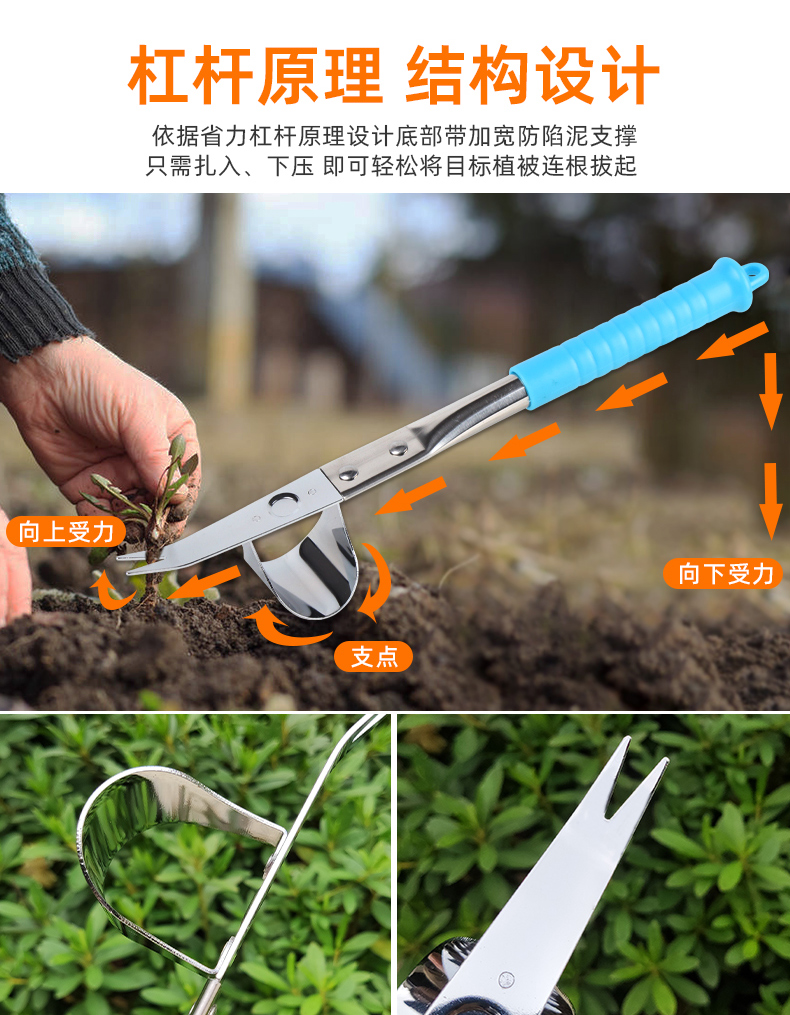 杠杆原理 结构设计

依据省力杠杆原理设计底部带加宽防陷泥支撑
只需扎入、下压 即可轻松将目标植被连根拔起

向上受力

向下受力

支点