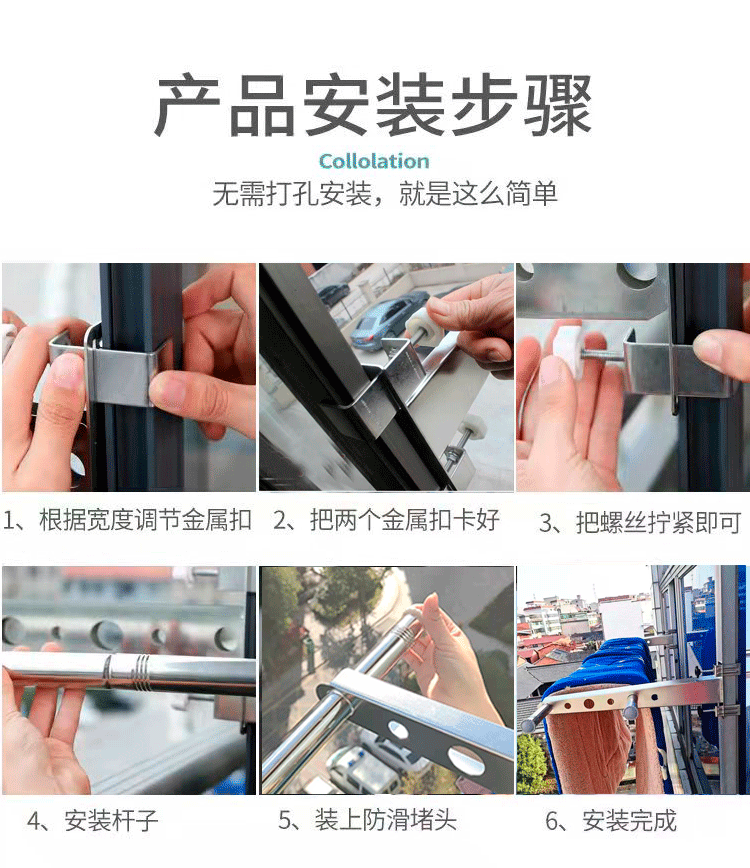 产品安装步骤

Collolation

无需打孔安装，就是这么简单

1、根据宽度调节金属扣

2、把两个金属扣卡好

3、把螺丝拧紧即可

4、安装杆子

5、装上防滑堵头

6、安装完成