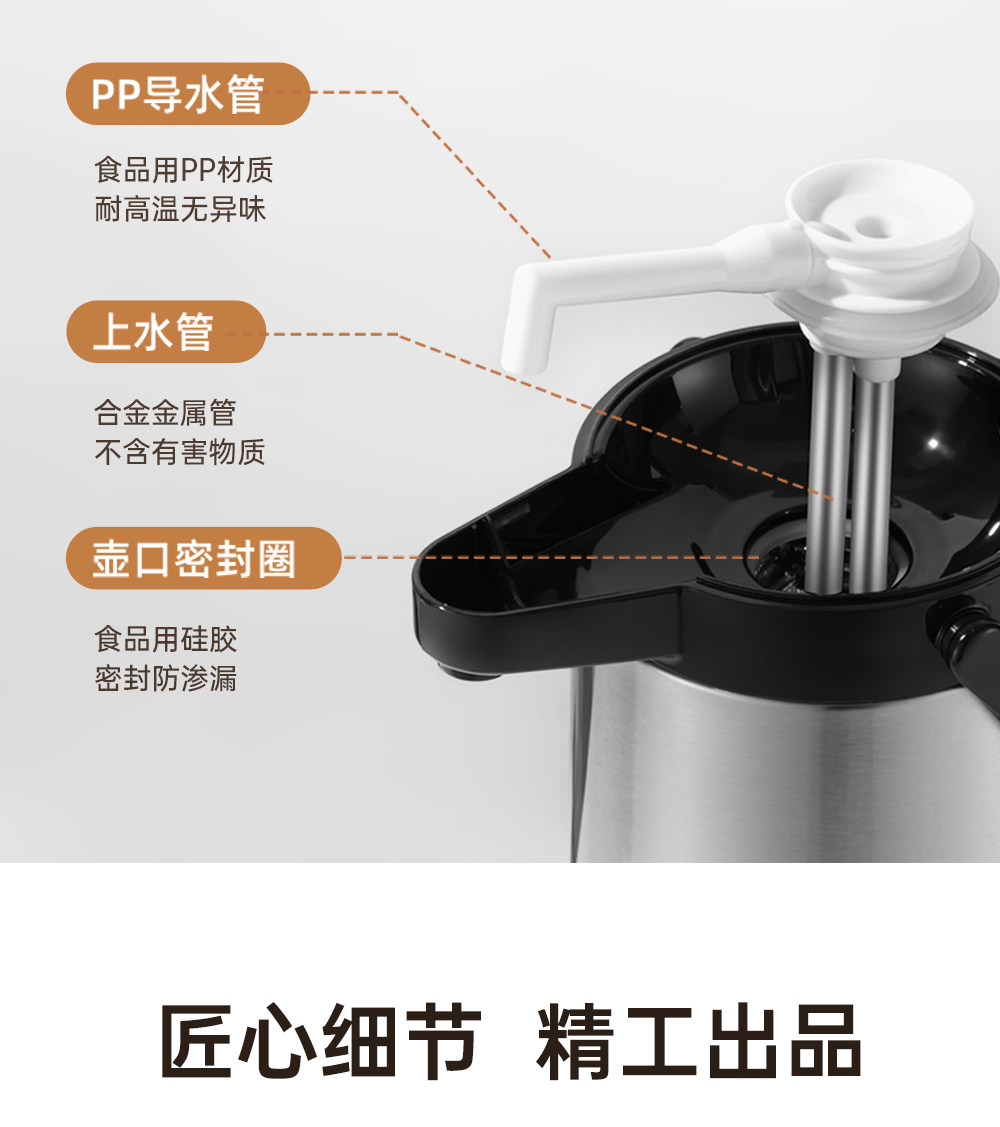 PP导水管

食品用PP材质
耐高温无异味

上水管

合金金属管
不含有害物质

壶口密封圈

食品用硅胶
密封防渗漏

匠心细节 精工出品