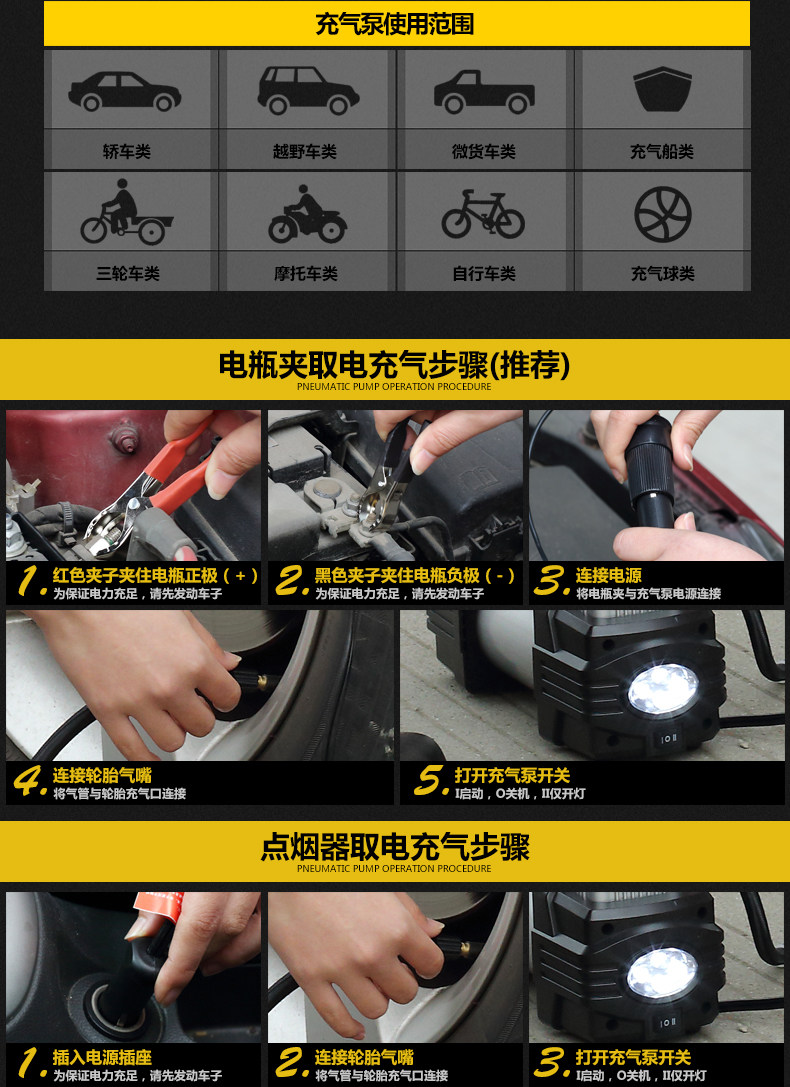 充气泵使用范围

轿车类

越野车类

微货车类

充气船类

三轮车类

摩托车类

自行车类

充气球类

电瓶夹取电充气步骤(推荐)
PNEUMATIC PUMP OPERATION PROCEDURE

1. 红色夹子夹住电瓶正极（+）
为保证电力充足，请先发动车子

2. 黑色夹子夹住电瓶负极（-）
为保证电力充足，请先发动车子

3. 连接电源
将电瓶夹与充气泵电源连接

4. 连接轮胎气嘴
将气管与轮胎充气口连接

5. 打开充气泵开关
I启动，O关机，II仅开灯

点烟器取电充气步骤
PNEUMATIC PUMP OPERATION PROCEDURE

1. 插入电源插座
为保证电力充足，请先发动车子

2. 连接轮胎气嘴
将气管与轮胎充气口连接

3. 打开充气泵开关
I启动，O关机，II仅开灯