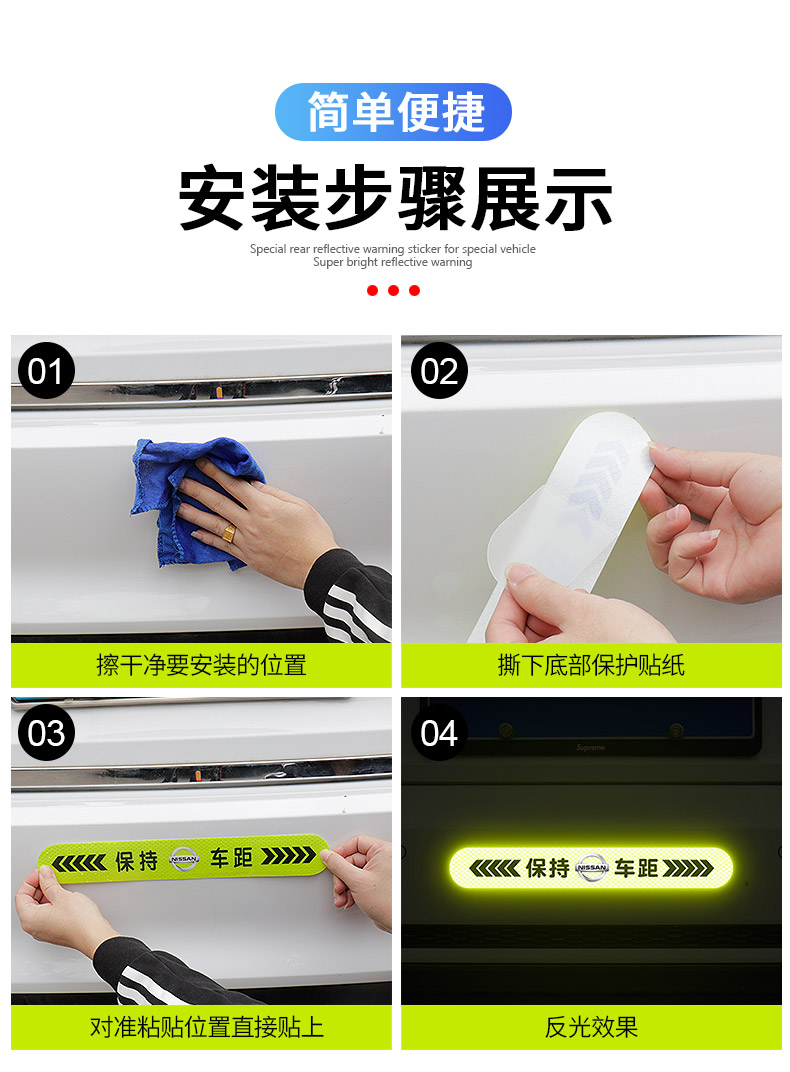 简单便捷

安装步骤展示

Special rear reflective warning sticker for special vehicle
Super bright reflective warning

01

擦干净要安装的位置

02

撕下底部保护贴纸

03

保持 NISSAN 车距

对准粘贴位置直接贴上

04

Supreme

保持 NISSAN 车距

反光效果