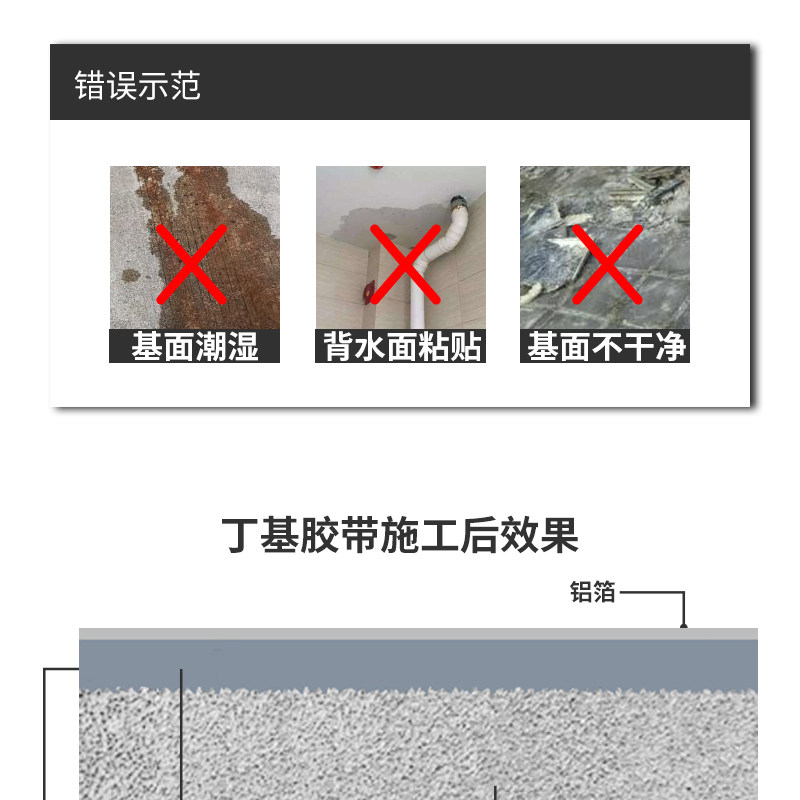 错误示范

基面潮湿

背水面粘贴

基面不干净

丁基胶带施工后效果

铝箔