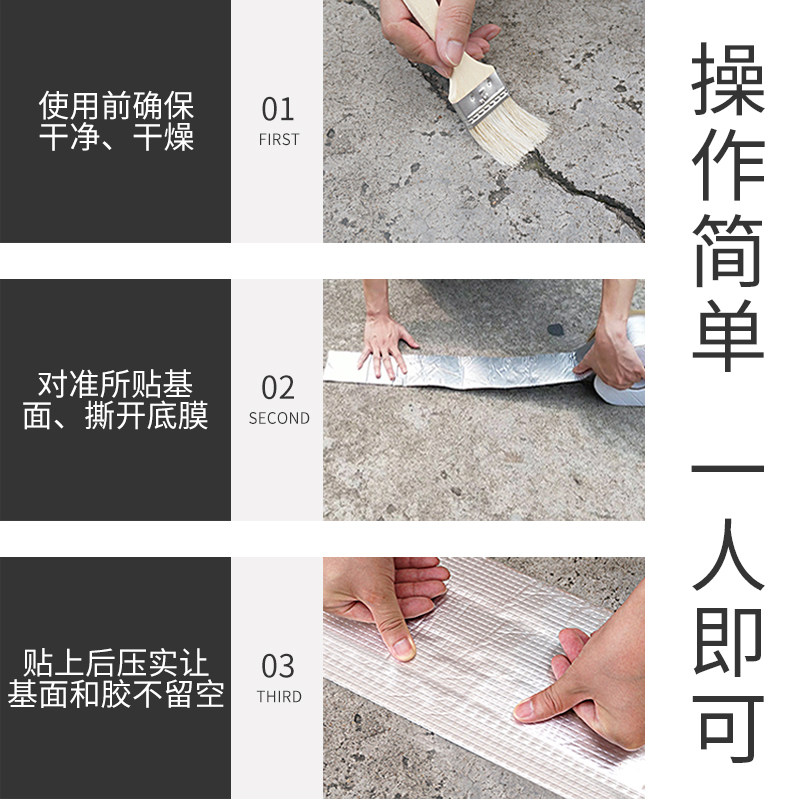 使用前确保干净、干燥

01
FIRST

对准所贴基面、撕开底膜

02
SECOND

贴上后压实让基面和胶不留空

03
THIRD

操作简单

一人即可