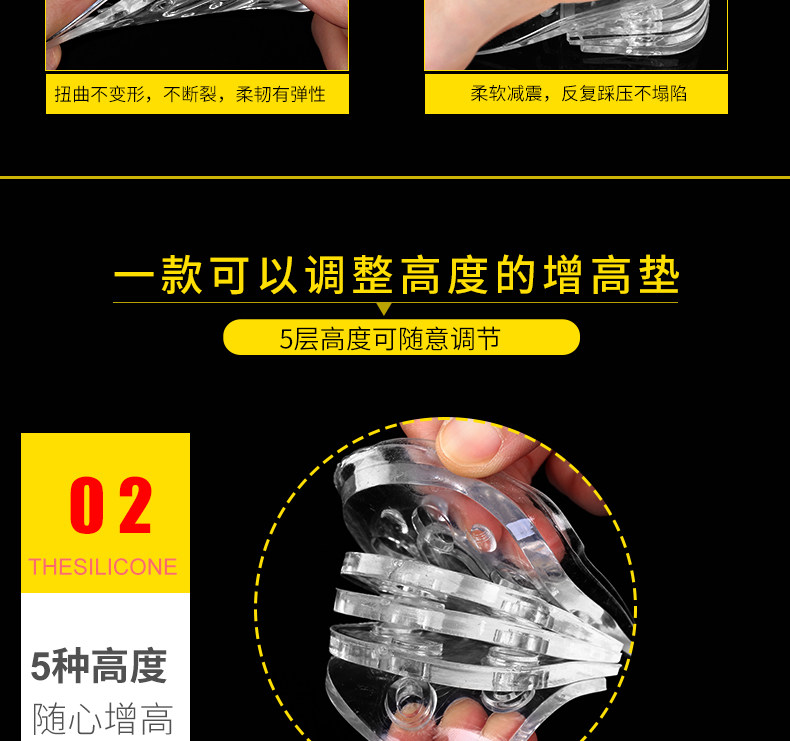 扭曲不变形，不断裂，柔韧有弹性

柔软减震，反复踩压不塌陷

一款可以调整高度的增高垫

5层高度可随意调节

02

THESILICONE

5种高度

随心增高