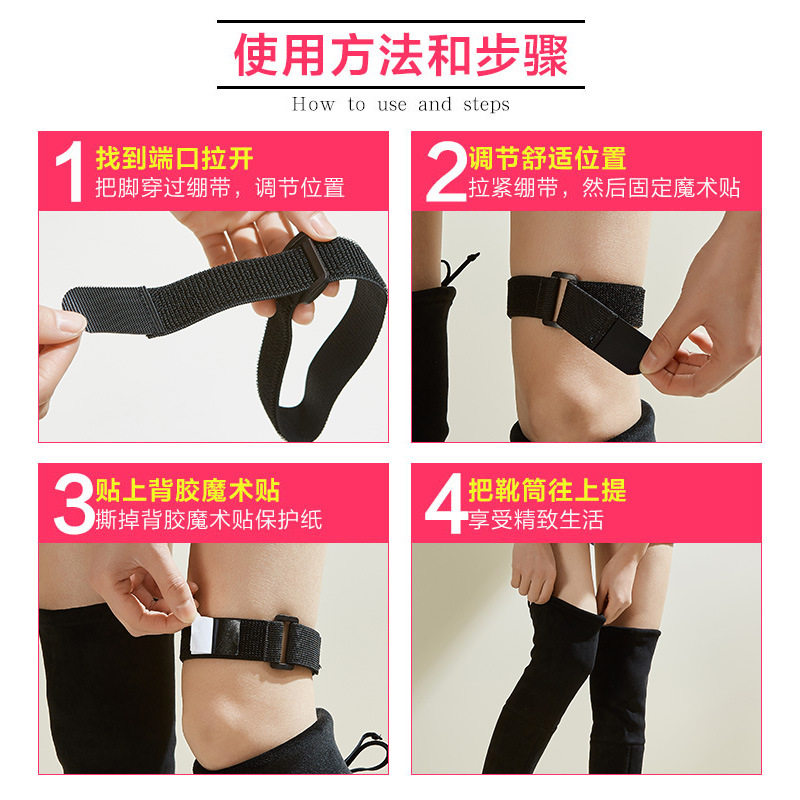 使用方法和步骤

How to use and steps

1 找到端口拉开
把脚穿过绷带，调节位置

2 调节舒适位置
拉紧绷带，然后固定魔术贴

3 贴上背胶魔术贴
撕掉背胶魔术贴保护纸

4 把靴筒往上提
享受精致生活