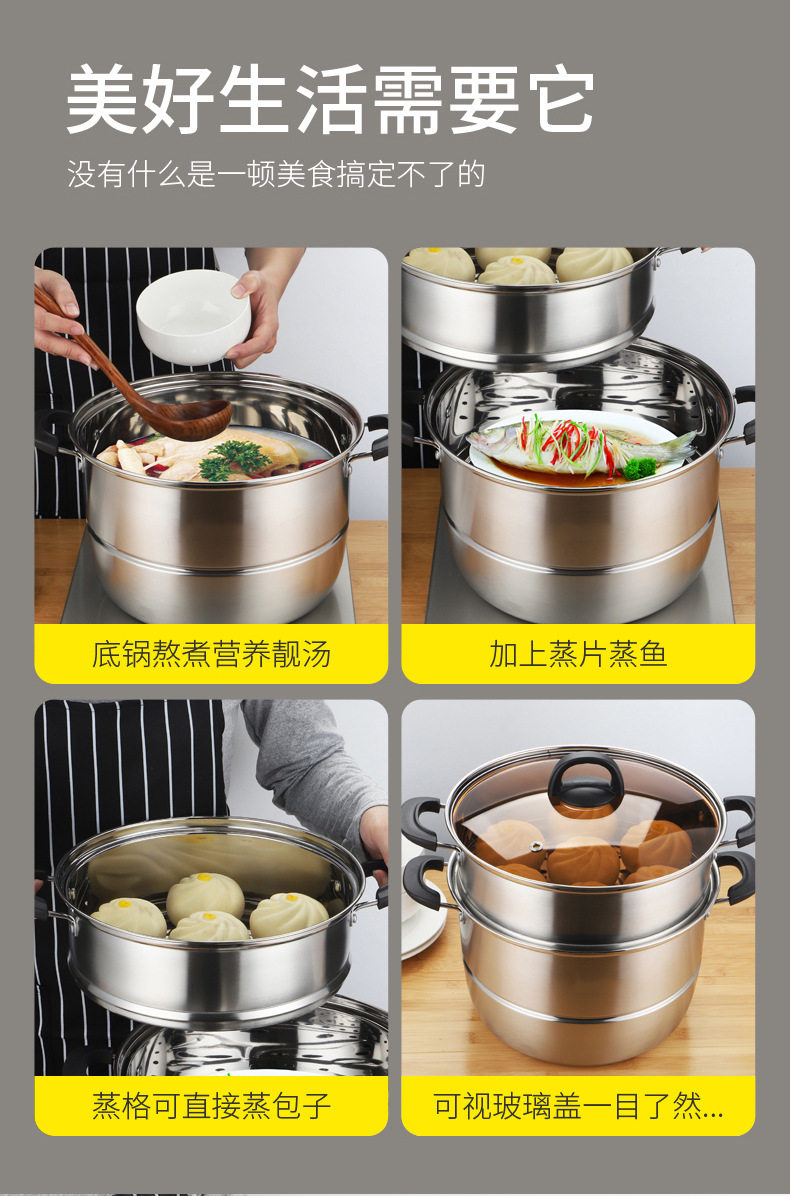 美好生活需要它

没有什么是一顿美食搞定不了的

底锅熬煮营养靓汤

加上蒸片蒸鱼

蒸格可直接蒸包子

可视玻璃盖一目了然...