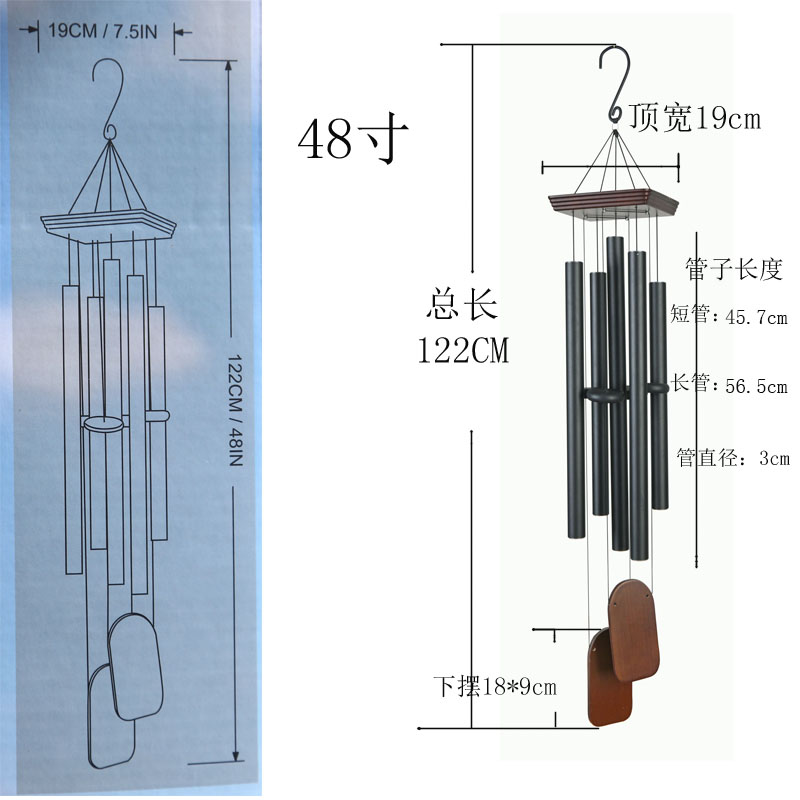 19CM / 7.5IN

122CM / 48IN

48寸

顶宽19cm

总长
122CM

管子长度
短管：45.7cm
长管：56.5cm
管直径：3cm

下摆18*9cm