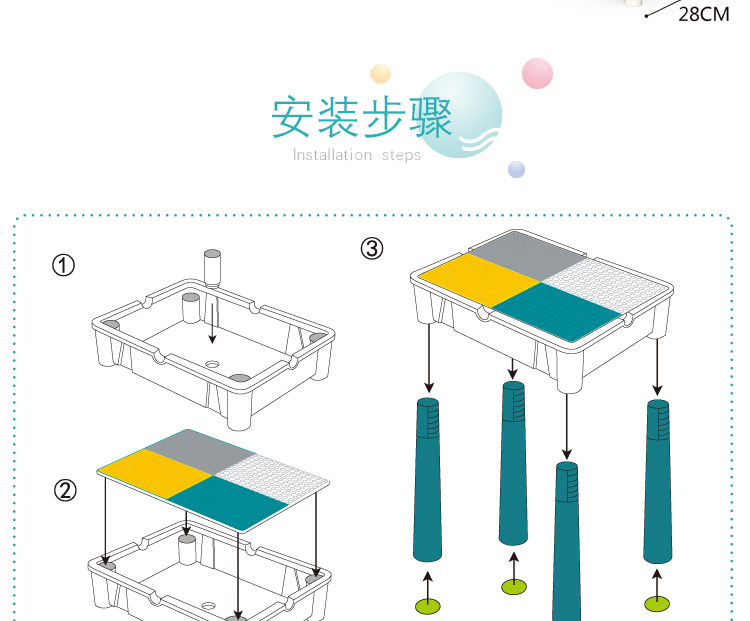 28CM

安装步骤
Installation steps

①

②

③