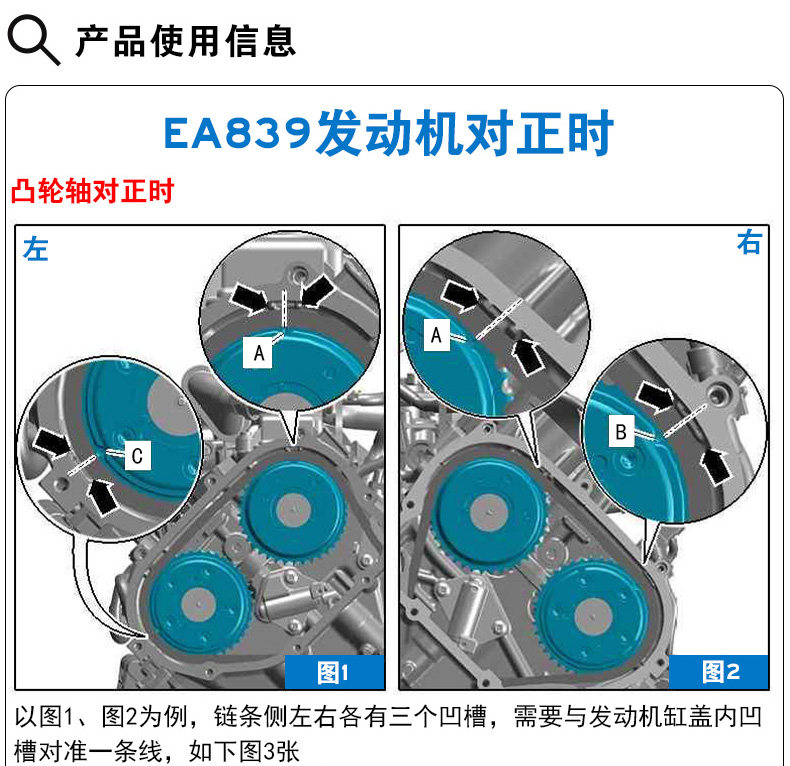 产品使用信息

EA839发动机对正时

凸轮轴对正时

左

A

C

图1

右

A

B

图2

以图1、图2为例，链条侧左右各有三个凹槽，需要与发动机缸盖内凹槽对准一条线，如下图3张